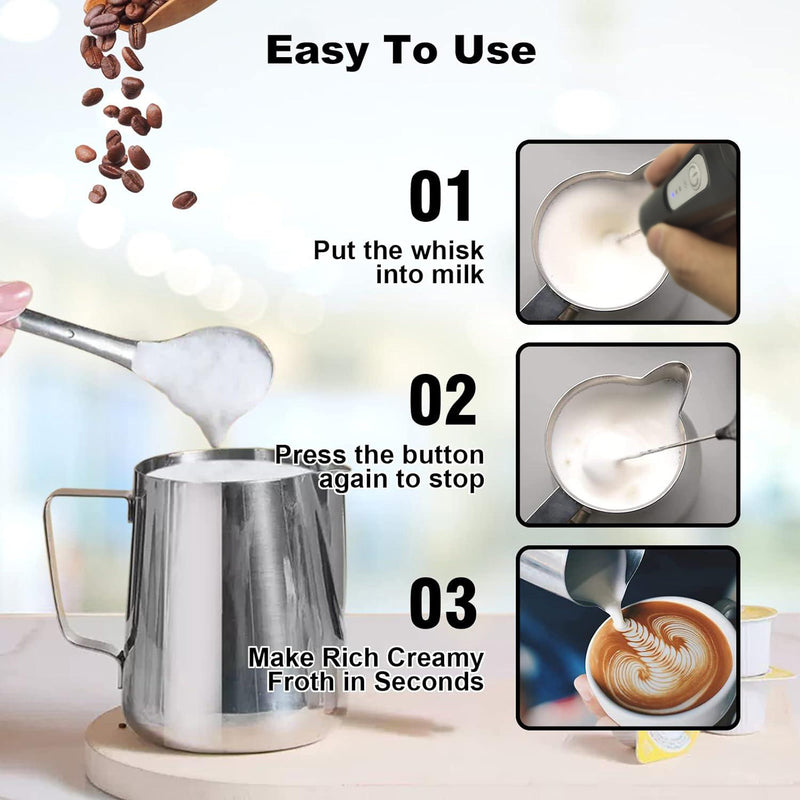 Easy To Use

01

Put the whisk into milk

02

Press the button again to stop

03

Make Rich Creamy Froth in Seconds