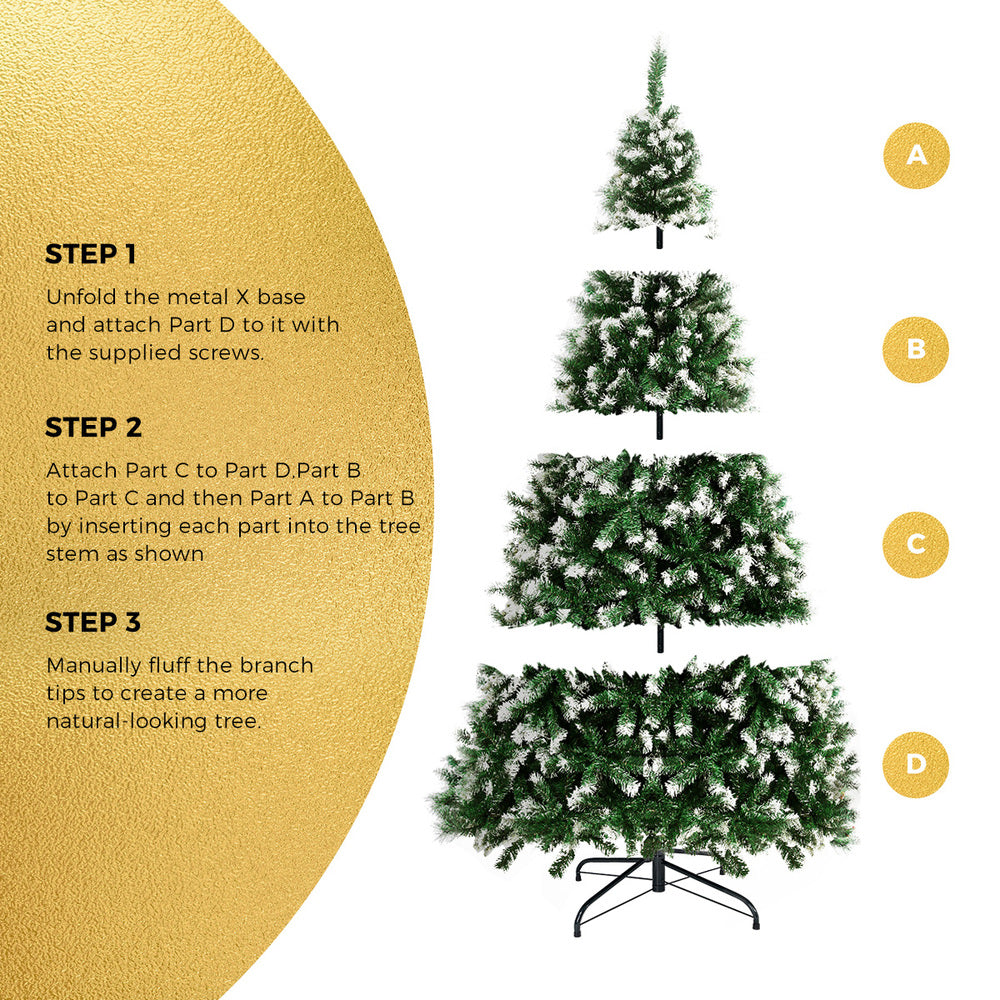 STEP 1

Unfold the metal X base and attach Part D to it with the supplied screws.

STEP 2

Attach Part C to Part D.Part B to Part C and then Part A to Part B by inserting each part into the tree stem as shown

STEP 3

Manually fluff the branch tips to create a more natural-looking tree.

A

B

C

D