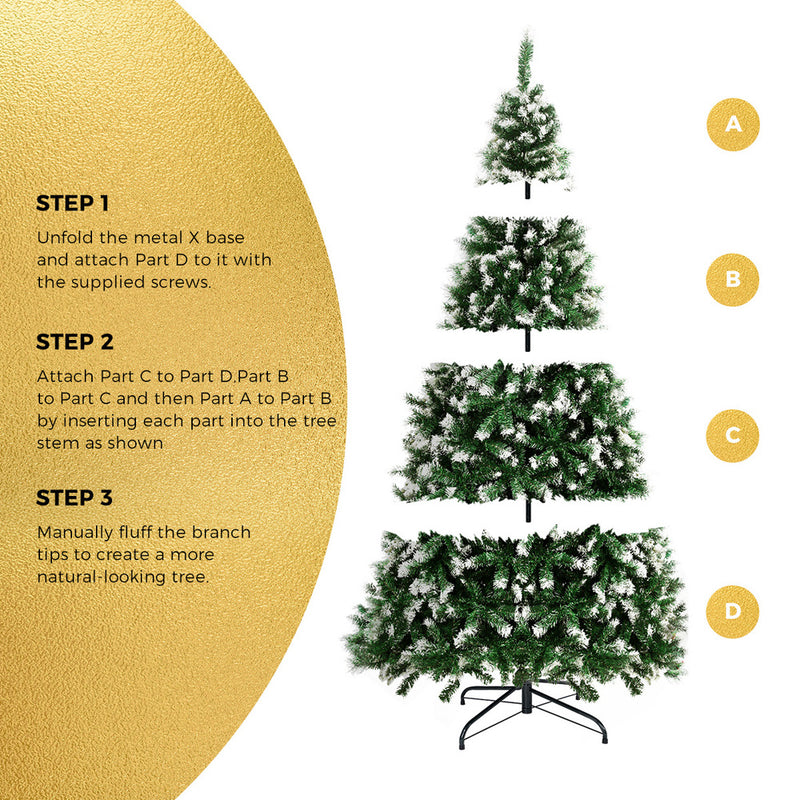 STEP 1

Unfold the metal X base and attach Part D to it with the supplied screws.

STEP 2

Attach Part C to Part D,Part B to Part C and then Part A to Part B by inserting each part into the tree stem as shown

STEP 3

Manually fluff the branch tips to create a more natural-looking tree.

A

B

C

D