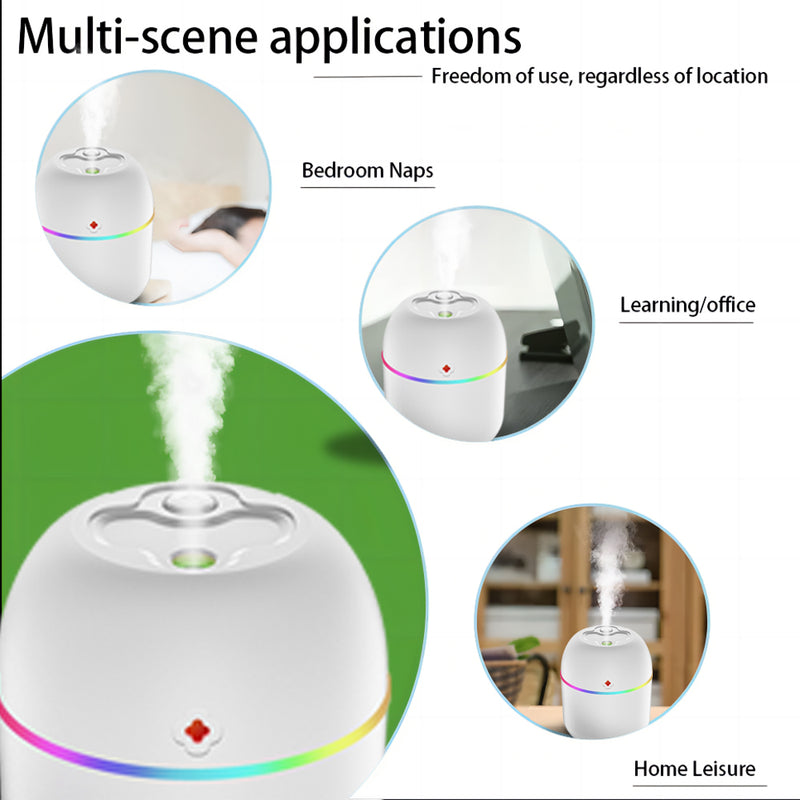 Multi-scene applications

Freedom of use, regardless of location

Bedroom Naps

Learning/office

Home Leisure