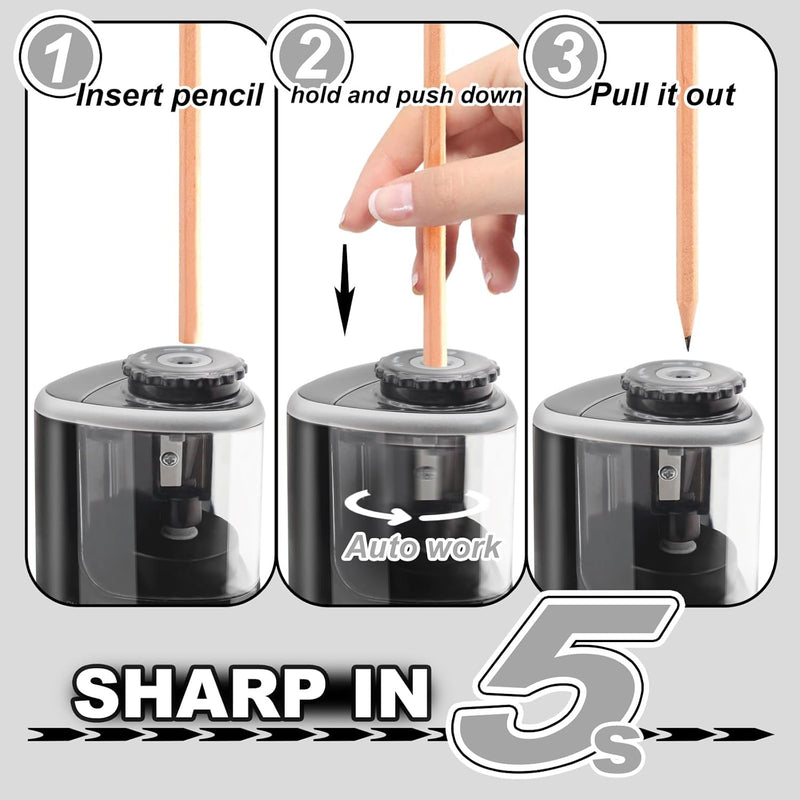 1 Insert pencil

2 hold and push down

Auto work

3 Pull it out

SHARP IN 5s