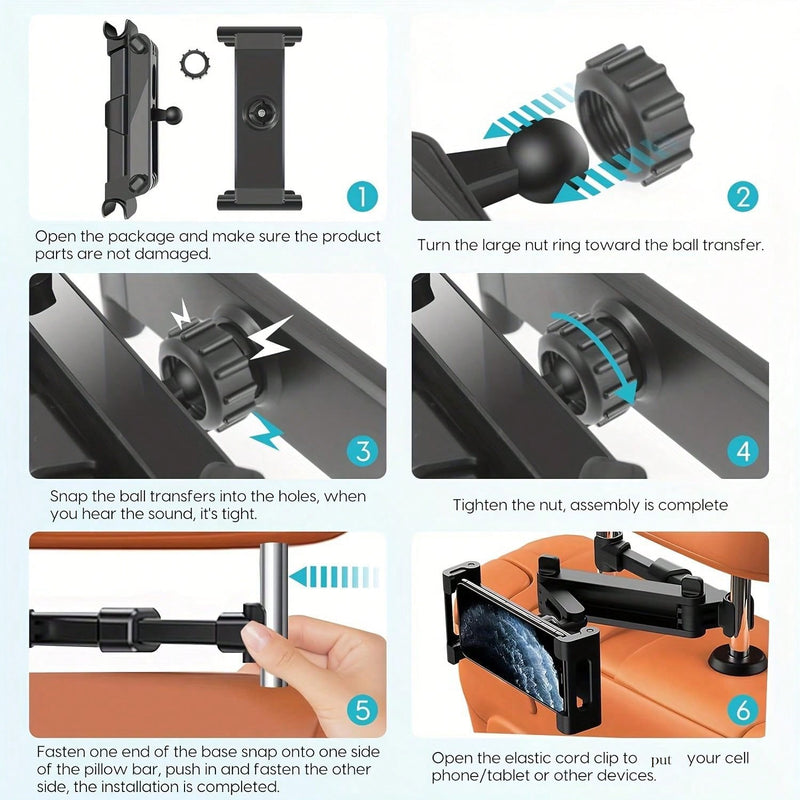 1

Open the package and make sure the product parts are not damaged.

2

Turn the large nut ring toward the ball transfer.

3

Snap the ball transfers into the holes, when you hear the sound, it's tight.

4

Tighten the nut, assembly is complete

5

Fasten one end of the base snap onto one side of the pillow bar, push in and fasten the other side, the installation is completed.

6

Open the elastic cord clip to put your cell phone/tablet or other devices.