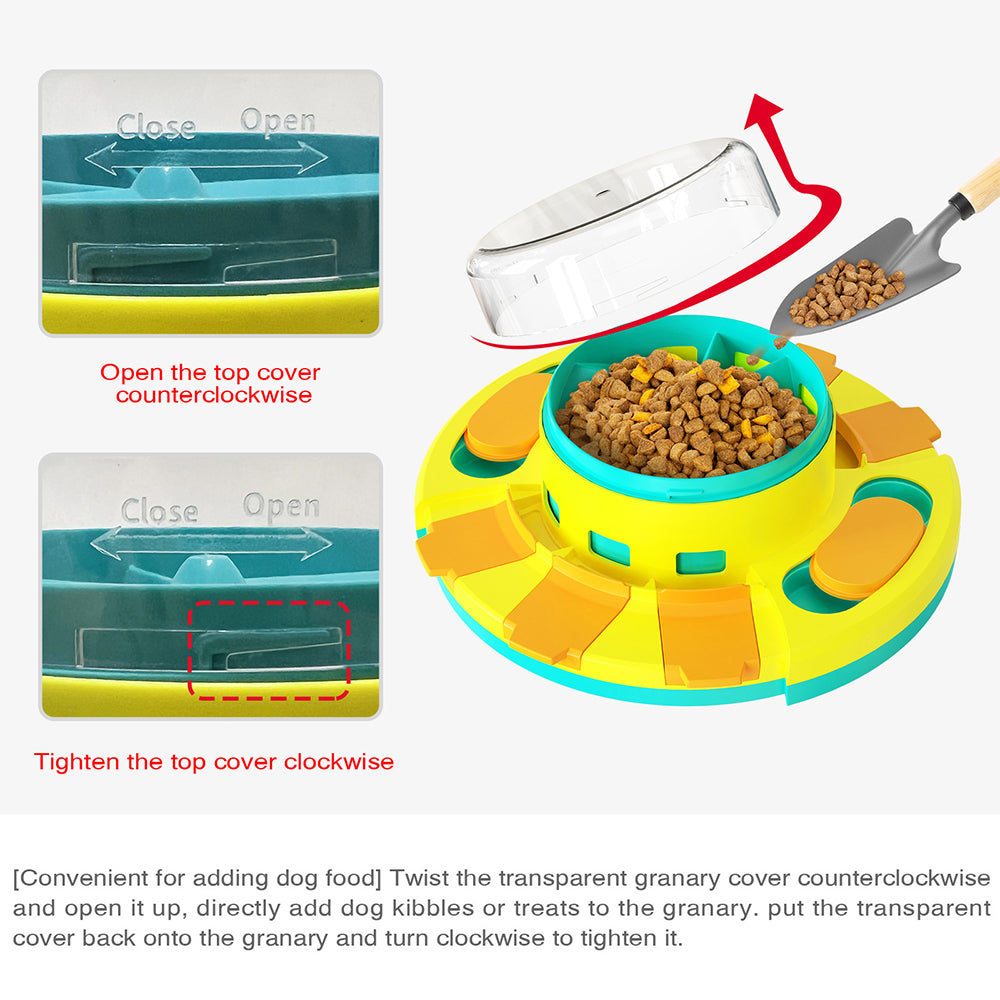 Close Open

Open the top cover counterclockwise

Close Open

Tighten the top cover clockwise

[Convenient for adding dog food] Twist the transparent granary cover counterclockwise and open it up, directly add dog kibbles or treats to the granary. put the transparent cover back onto the granary and turn clockwise to tighten it.