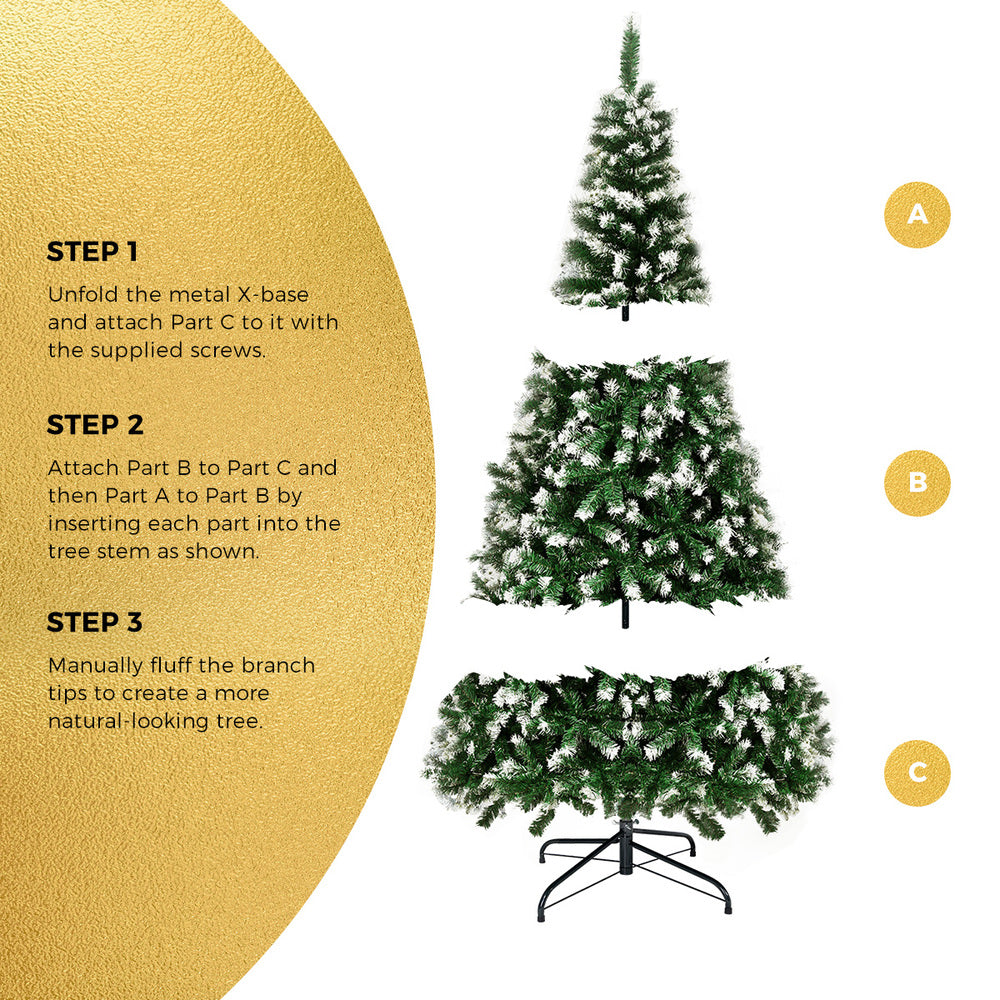 STEP 1

Unfold the metal X-base and attach Part C to it with the supplied screws.

STEP 2

Attach Part B to Part C and then Part A to Part B by inserting each part into the tree stem as shown.

STEP 3

Manually fluff the branch tips to create a more natural-looking tree.

A

B

C