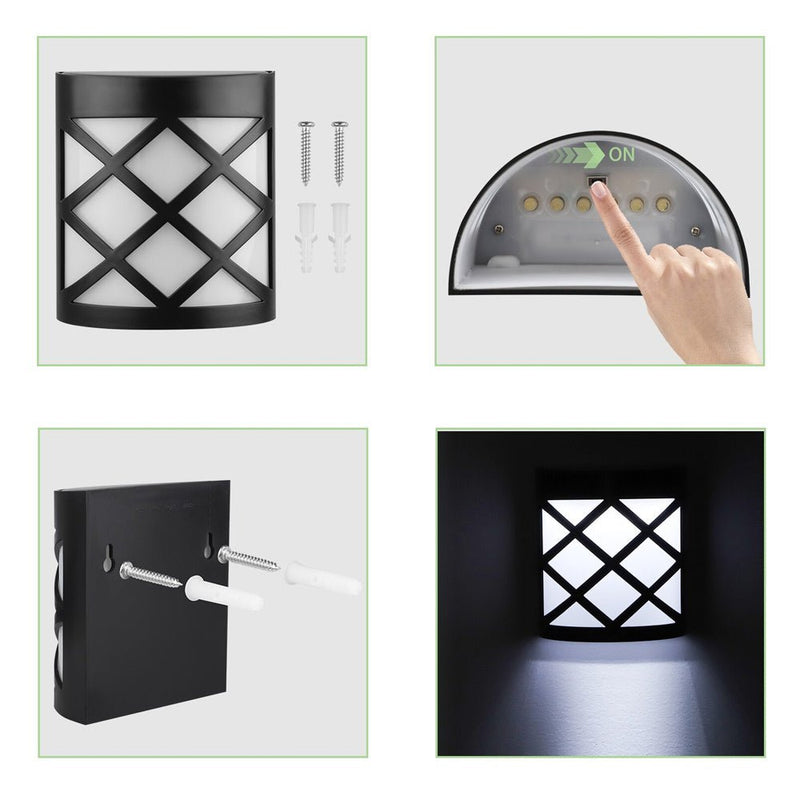 ON