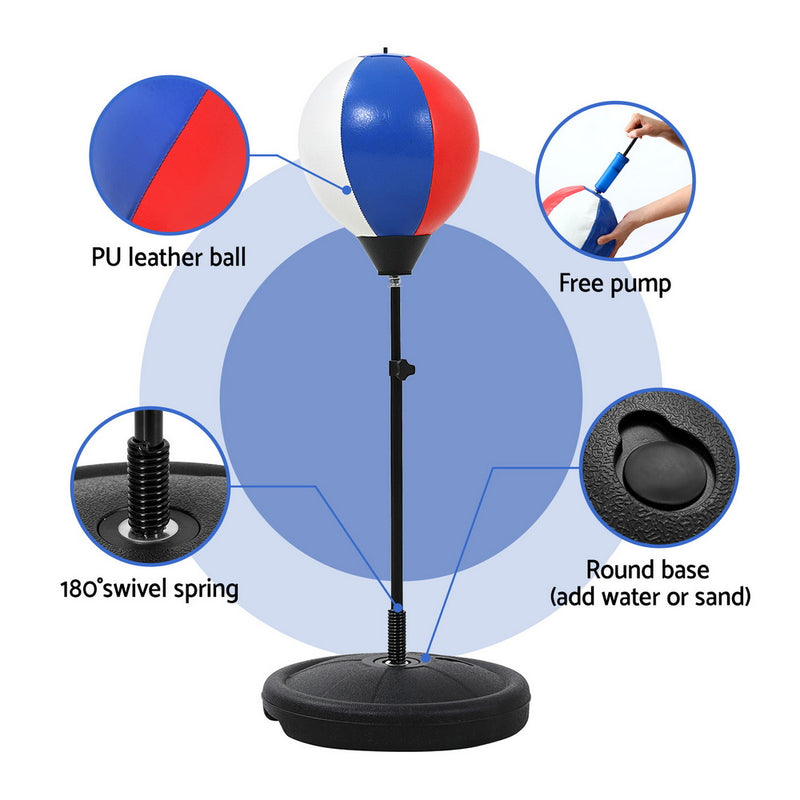 PU leather ball

Free pump

180°swivel spring

Round base
(add water or sand)