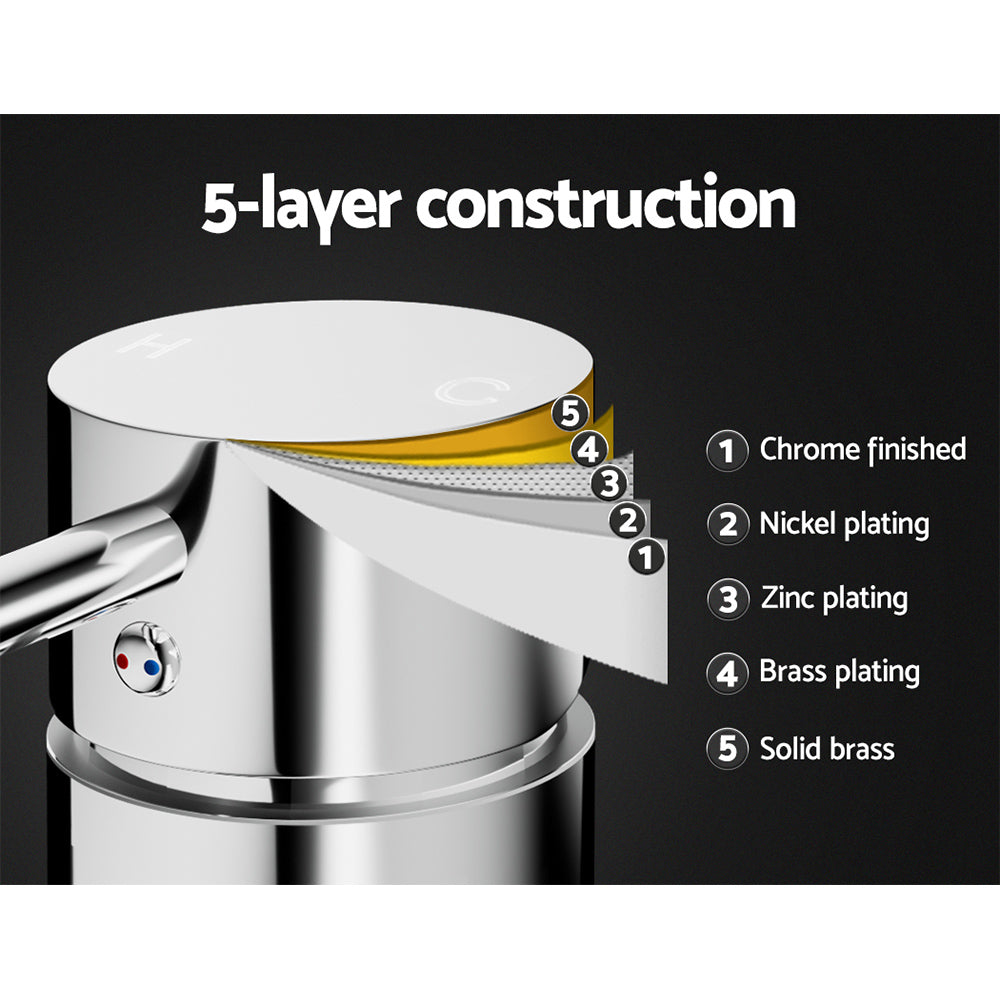 5-layer construction

H C

5
4
3
2
1

1 Chrome finished
2 Nickel plating
3 Zinc plating
4 Brass plating
5 Solid brass