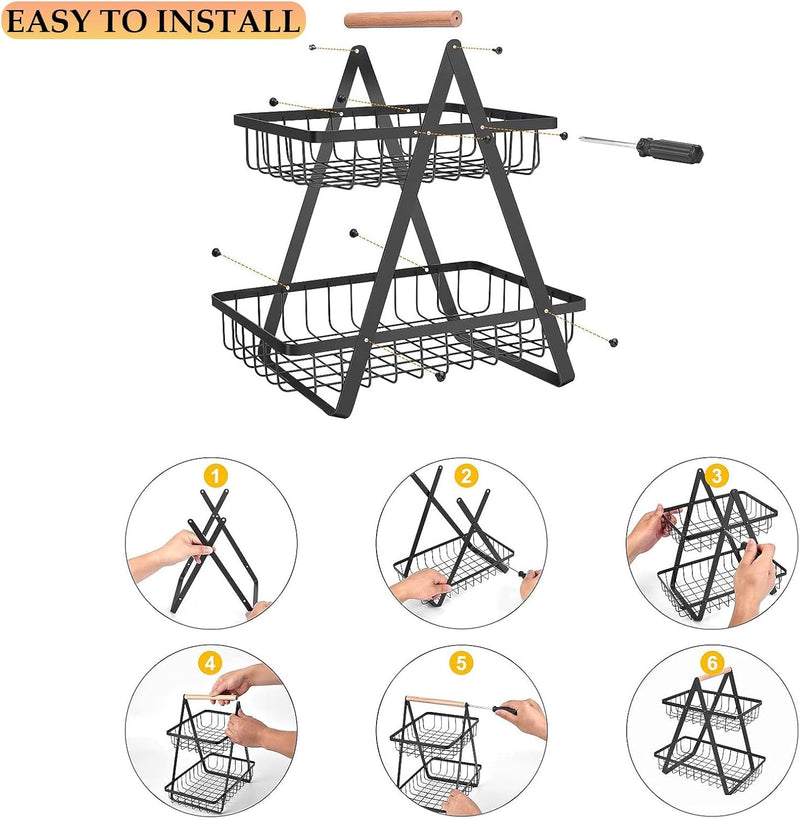 EASY TO INSTALL

1

2

3

4

5

6