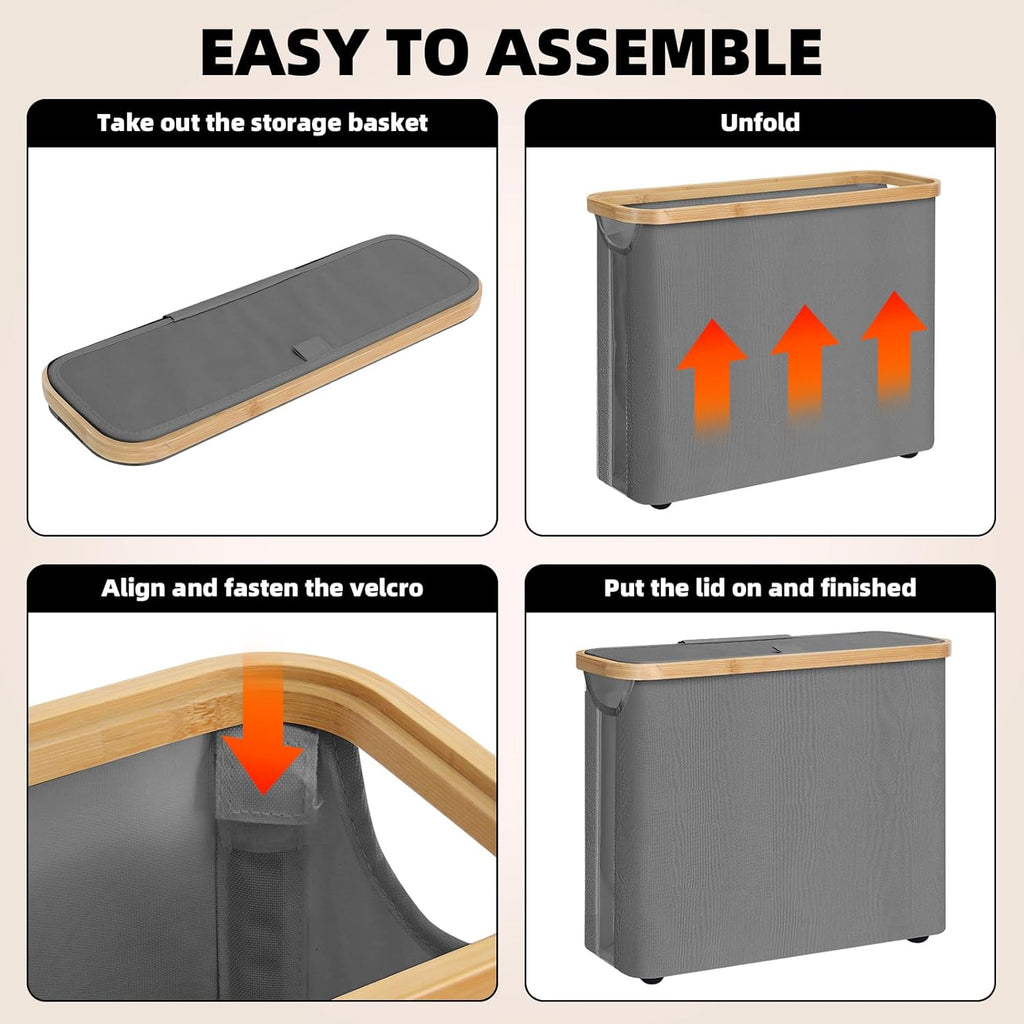 EASY TO ASSEMBLE

Take out the storage basket

Unfold

Align and fasten the velcro

Put the lid on and finished