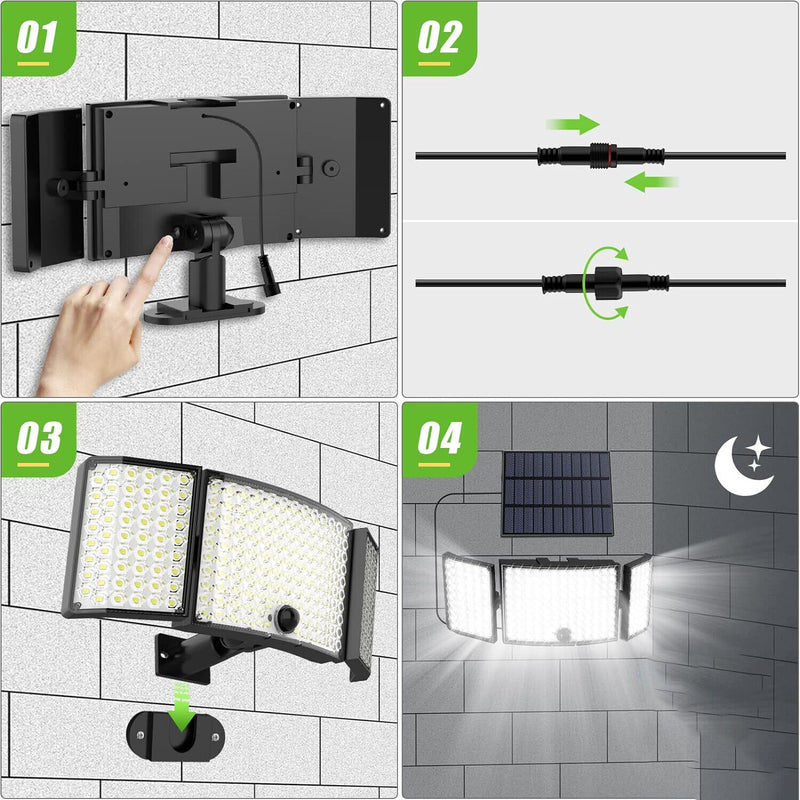 01

02

03

04