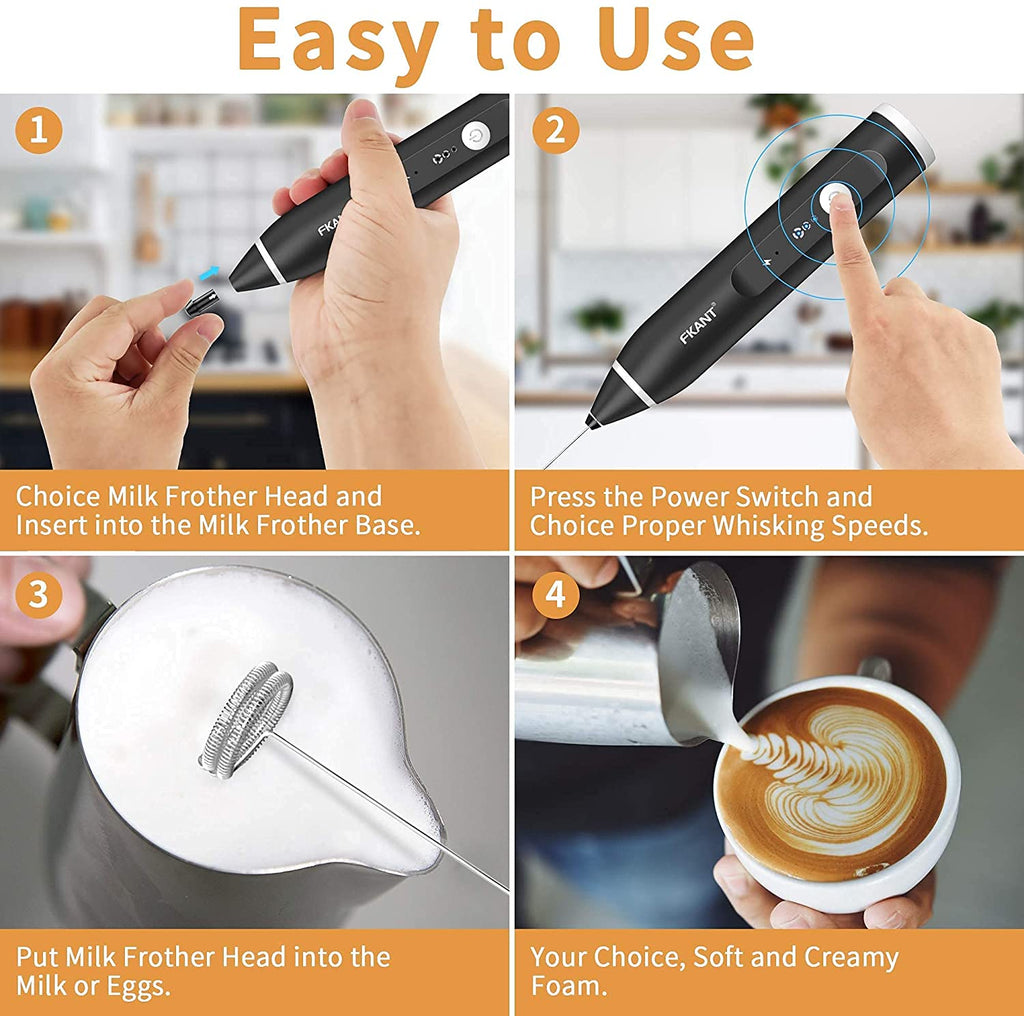 Easy to Use

1

FKANT

Choice Milk Frother Head and Insert into the Milk Frother Base.

2

FKANT

Press the Power Switch and Choice Proper Whisking Speeds.

3

Put Milk Frother Head into the Milk or Eggs.

4

Your Choice, Soft and Creamy Foam.