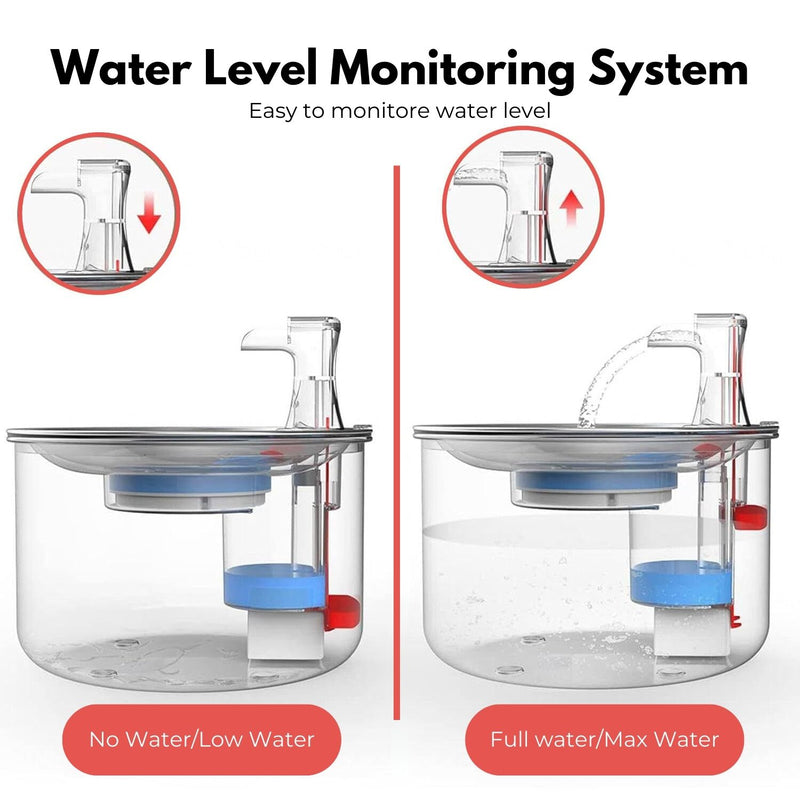 Water Level Monitoring System

Easy to monitore water level

No Water/Low Water

Full water/Max Water