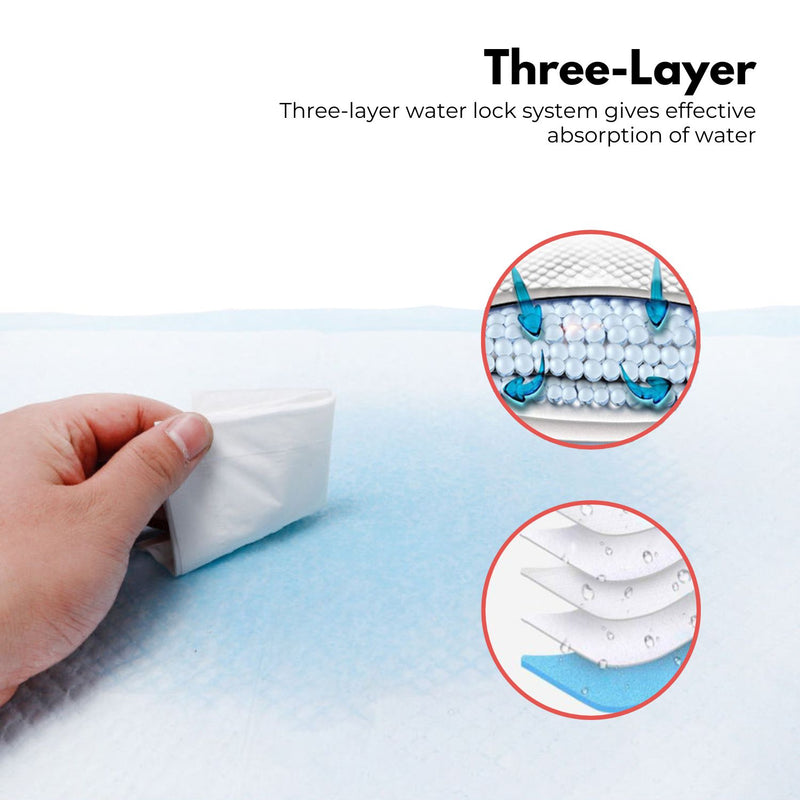 Three-Layer

Three-layer water lock system gives effective absorption of water