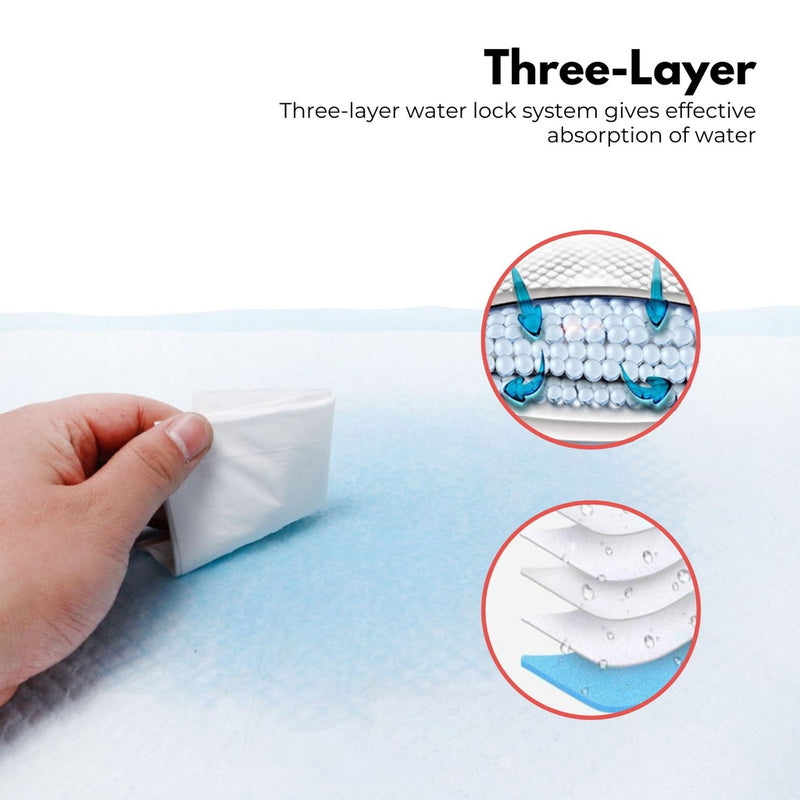 Three-Layer

Three-layer water lock system gives effective absorption of water