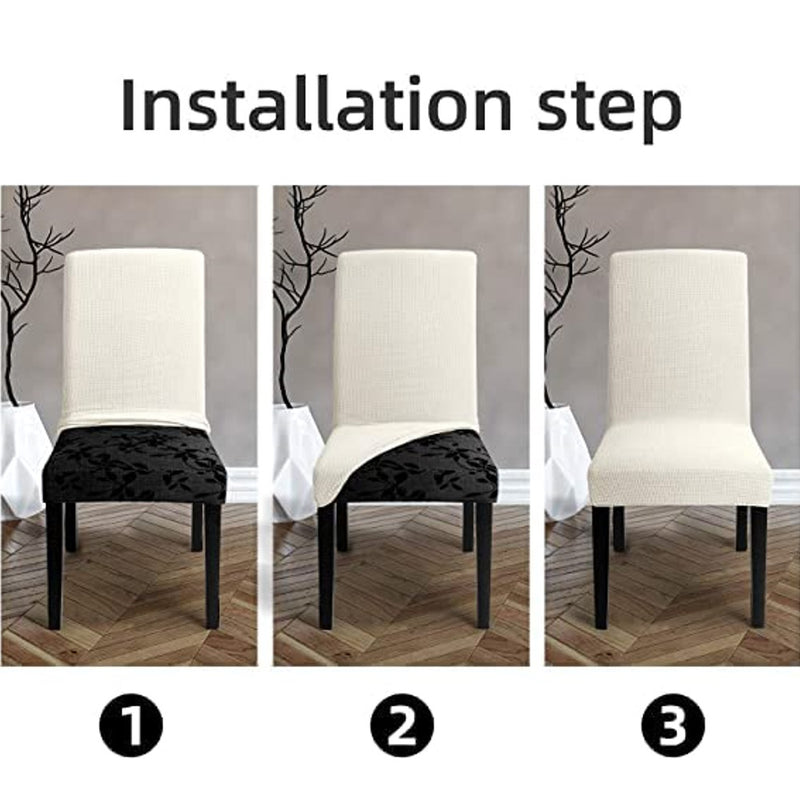 Installation step

1

2

3