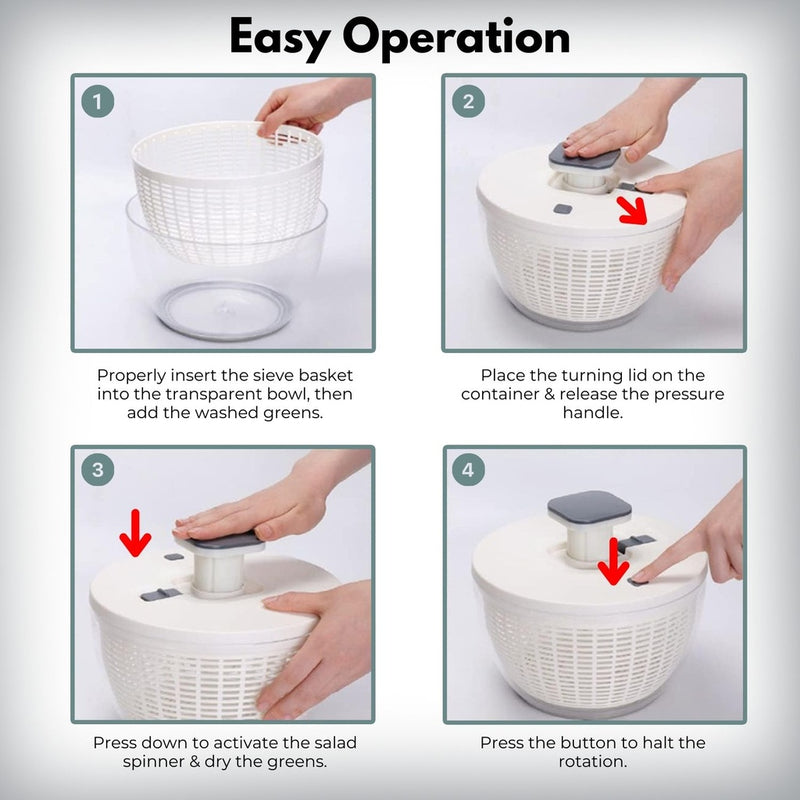 Easy Operation

1

Properly insert the sieve basket into the transparent bowl, then add the washed greens.

2

Place the turning lid on the container & release the pressure handle.

3

Press down to activate the salad spinner & dry the greens.

4

Press the button to halt the rotation.