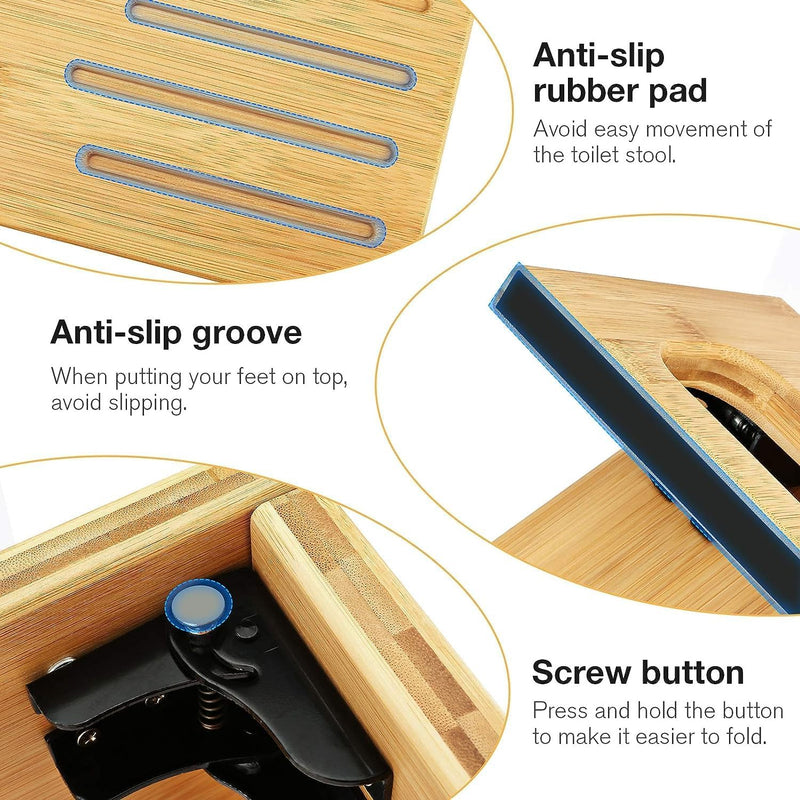 Anti-slip rubber pad

Avoid easy movement of the toilet stool.

Anti-slip groove

When putting your feet on top, avoid slipping.

Screw button

Press and hold the button to make it easier to fold.