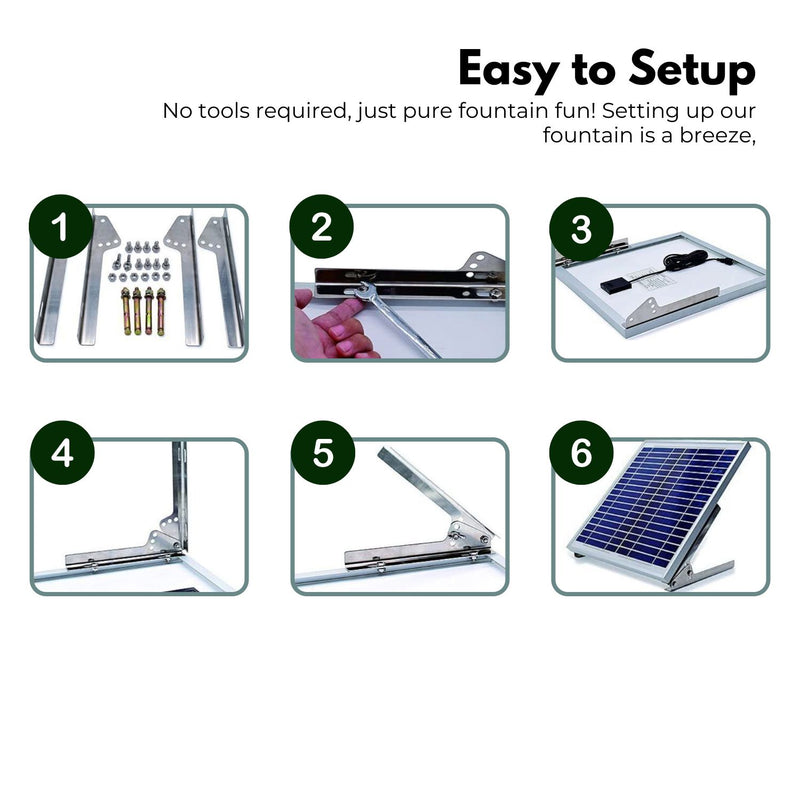 Easy to Setup

No tools required, just pure fountain fun! Setting up our fountain is a breeze,

1

2

3

4

5

6