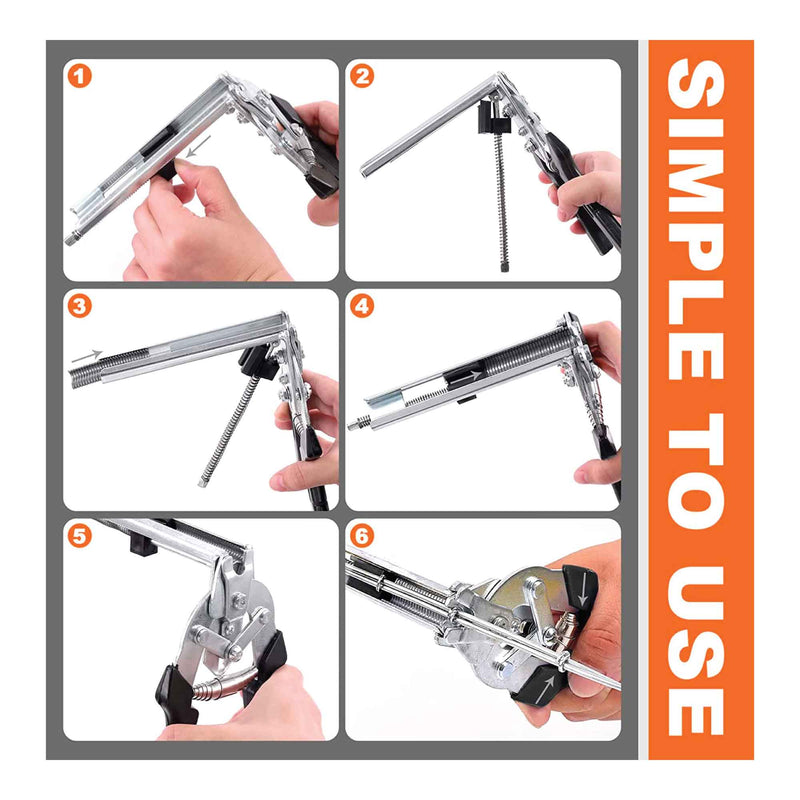 1
2
3
4
5
6
SIMPLE TO USE