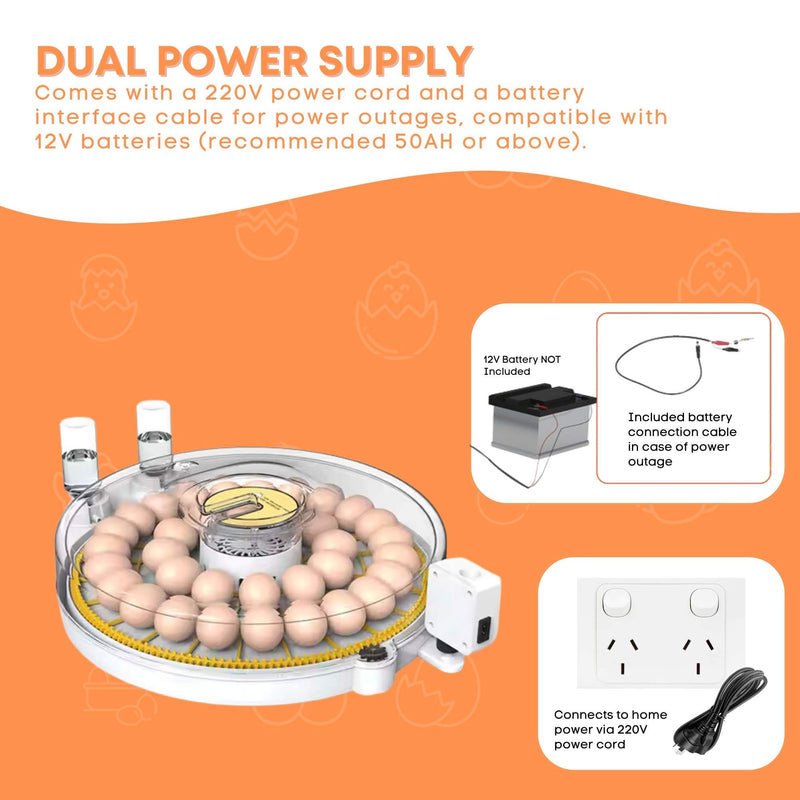 DUAL POWER SUPPLY

Comes with a 220V power cord and a battery interface cable for power outages, compatible with 12V batteries (recommended 50AH or above).

12V Battery NOT Included

Included battery connection cable in case of power outage

Connects to home power via 220V power cord