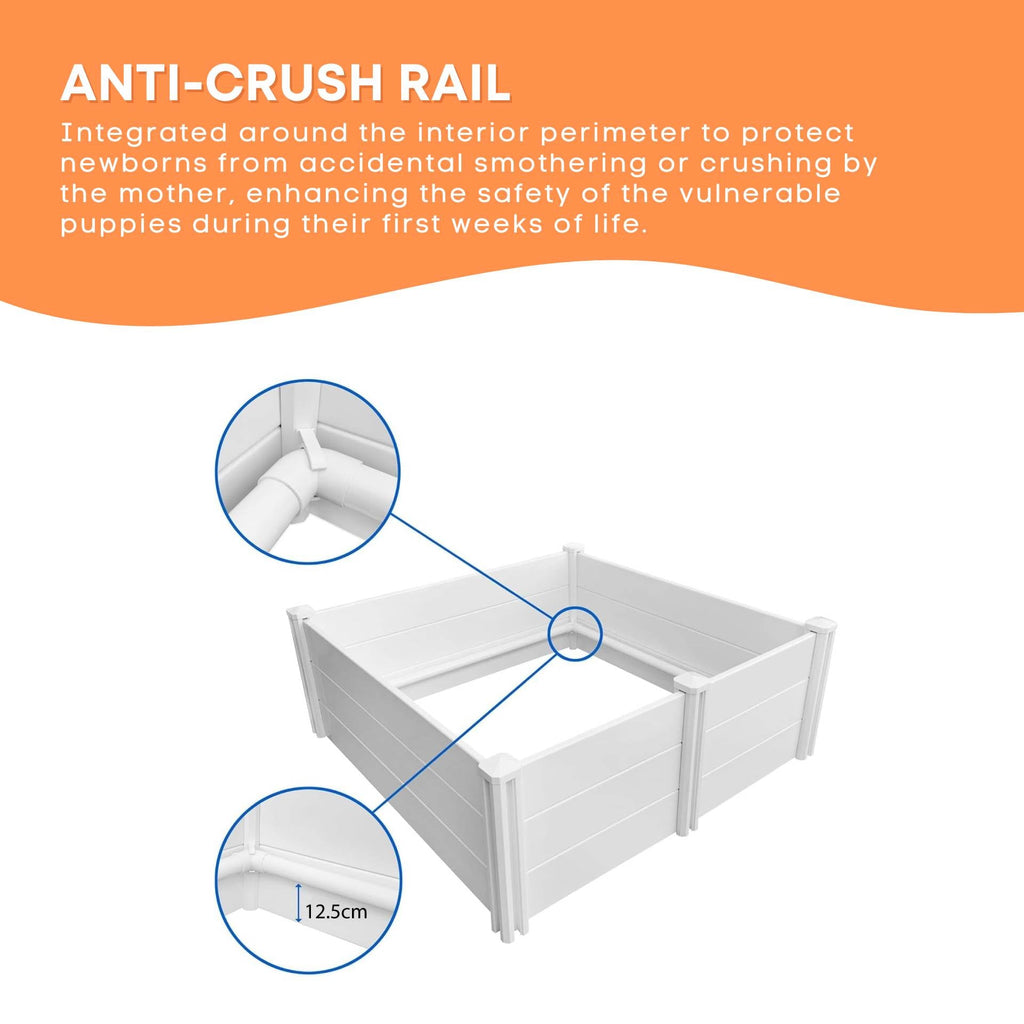 ANTI-CRUSH RAIL

Integrated around the interior perimeter to protect newborns from accidental smothering or crushing by the mother, enhancing the safety of the vulnerable puppies during their first weeks of life.

12.5cm