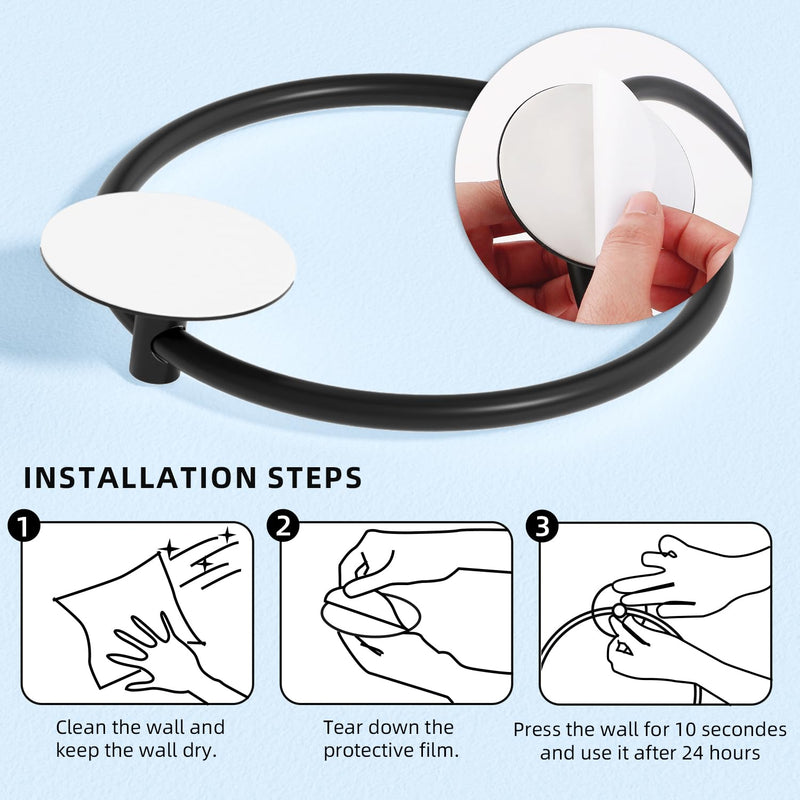 INSTALLATION STEPS

1
Clean the wall and keep the wall dry.

2
Tear down the protective film.

3
Press the wall for 10 secondes and use it after 24 hours