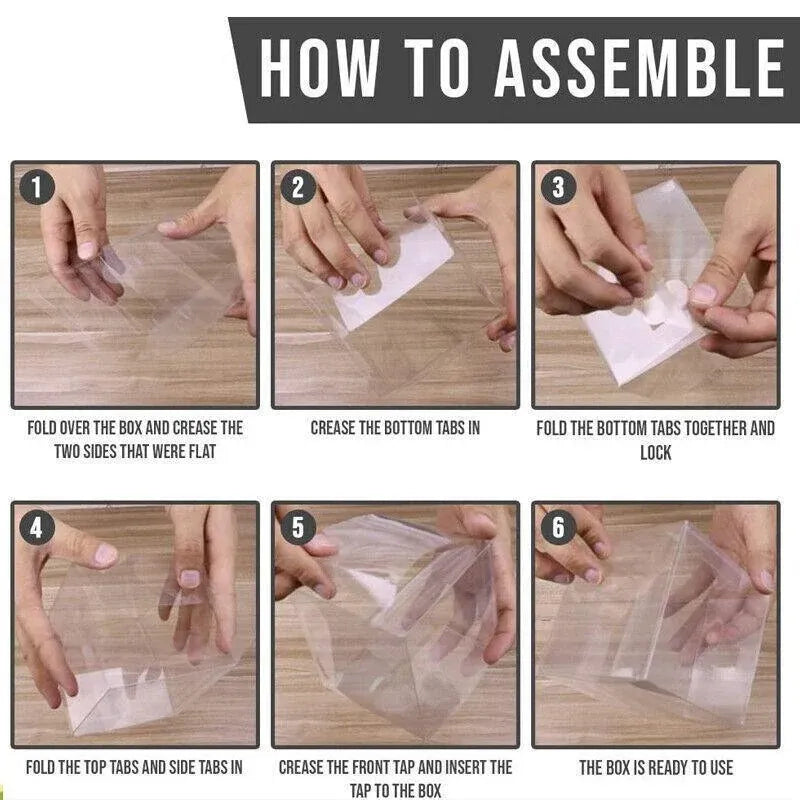 HOW TO ASSEMBLE

1

FOLD OVER THE BOX AND CREASE THE TWO SIDES THAT WERE FLAT

2

CREASE THE BOTTOM TABS IN

3

FOLD THE BOTTOM TABS TOGETHER AND LOCK

4

FOLD THE TOP TABS AND SIDE TABS IN

5

CREASE THE FRONT TAP AND INSERT THE TAP TO THE BOX

6

THE BOX IS READY TO USE