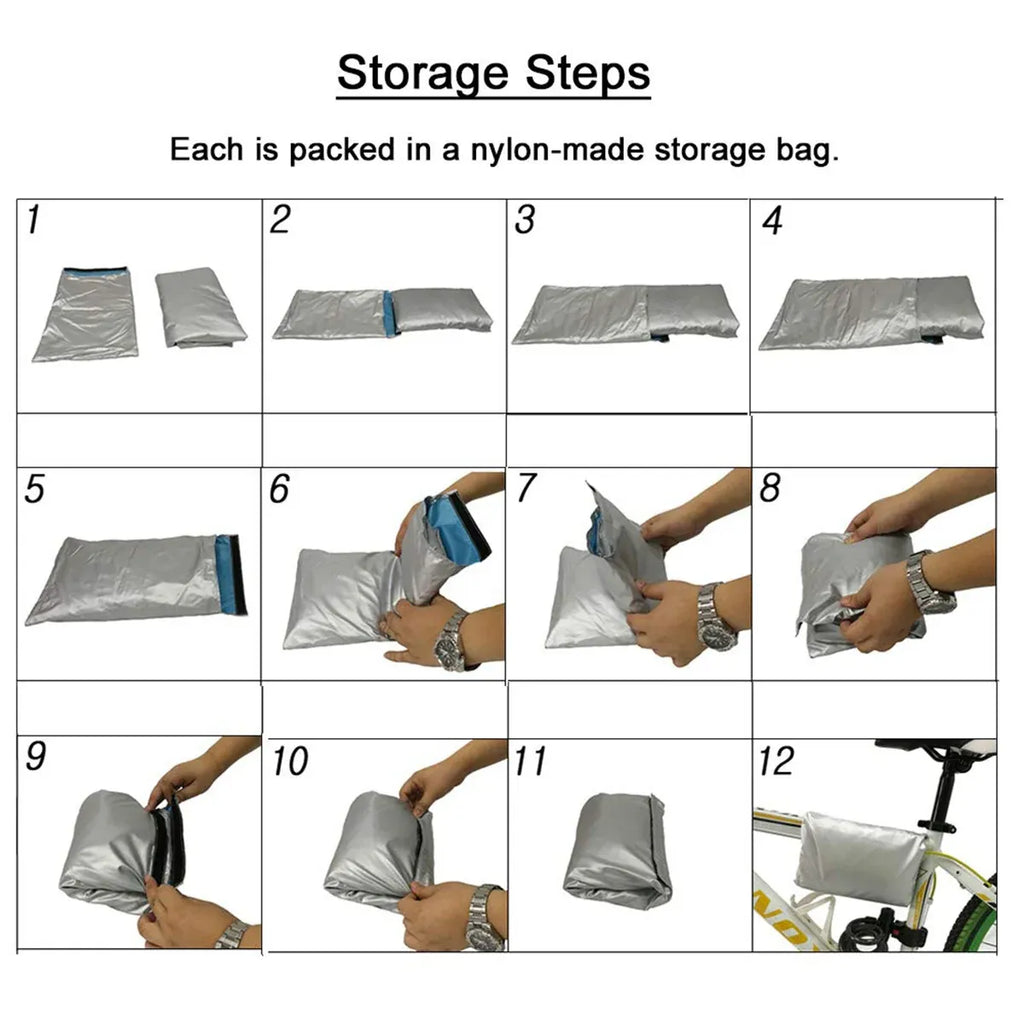 Storage Steps

Each is packed in a nylon-made storage bag.

1

2

3

4

5

6

7

8

9

10

11

12