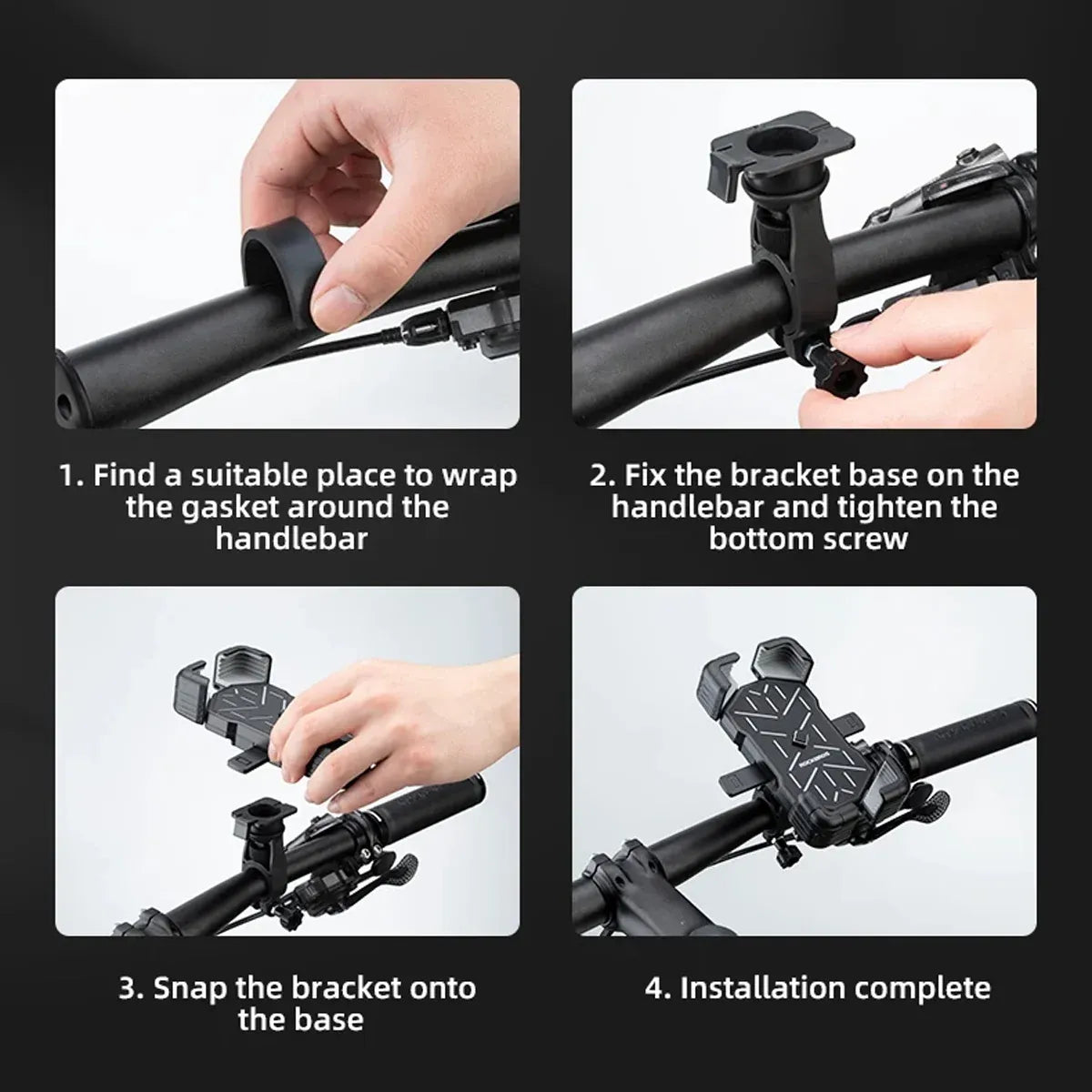 1. Find a suitable place to wrap the gasket around the handlebar

2. Fix the bracket base on the handlebar and tighten the bottom screw

3. Snap the bracket onto the base

4. Installation complete