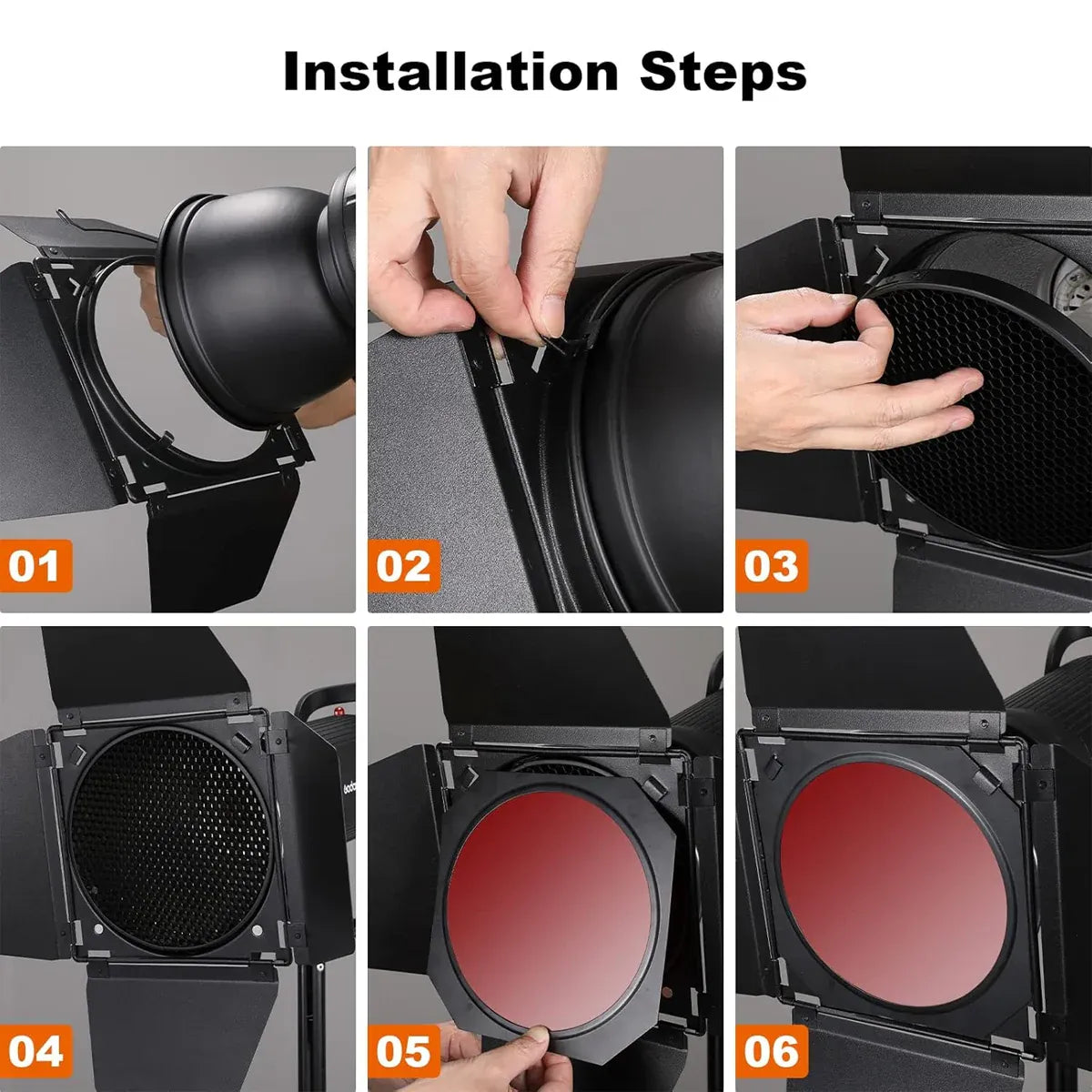 Installation Steps

01

02

03

04

05

06