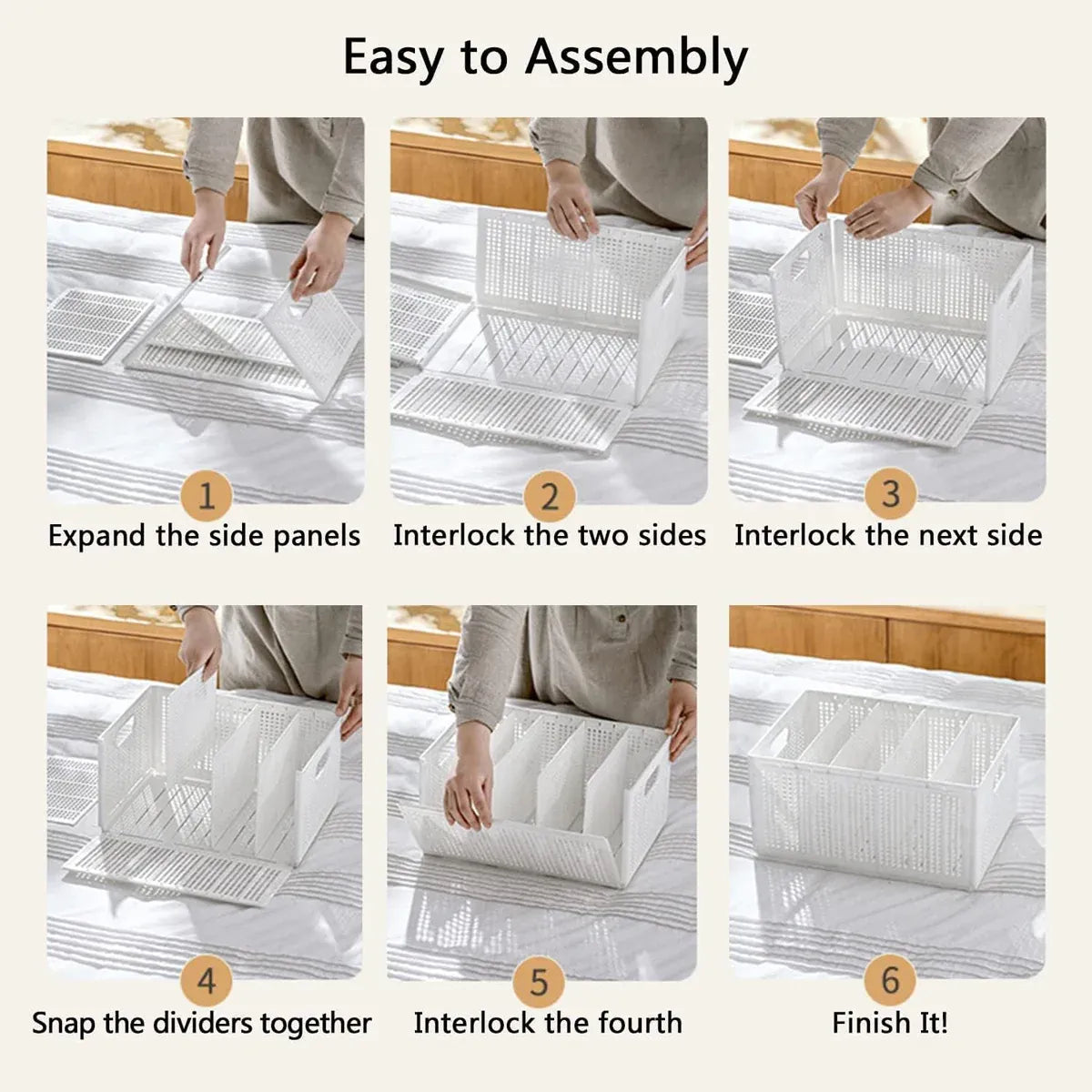 Easy to Assembly

1
Expand the side panels

2
Interlock the two sides

3
Interlock the next side

4
Snap the dividers together

5
Interlock the fourth

6
Finish It!