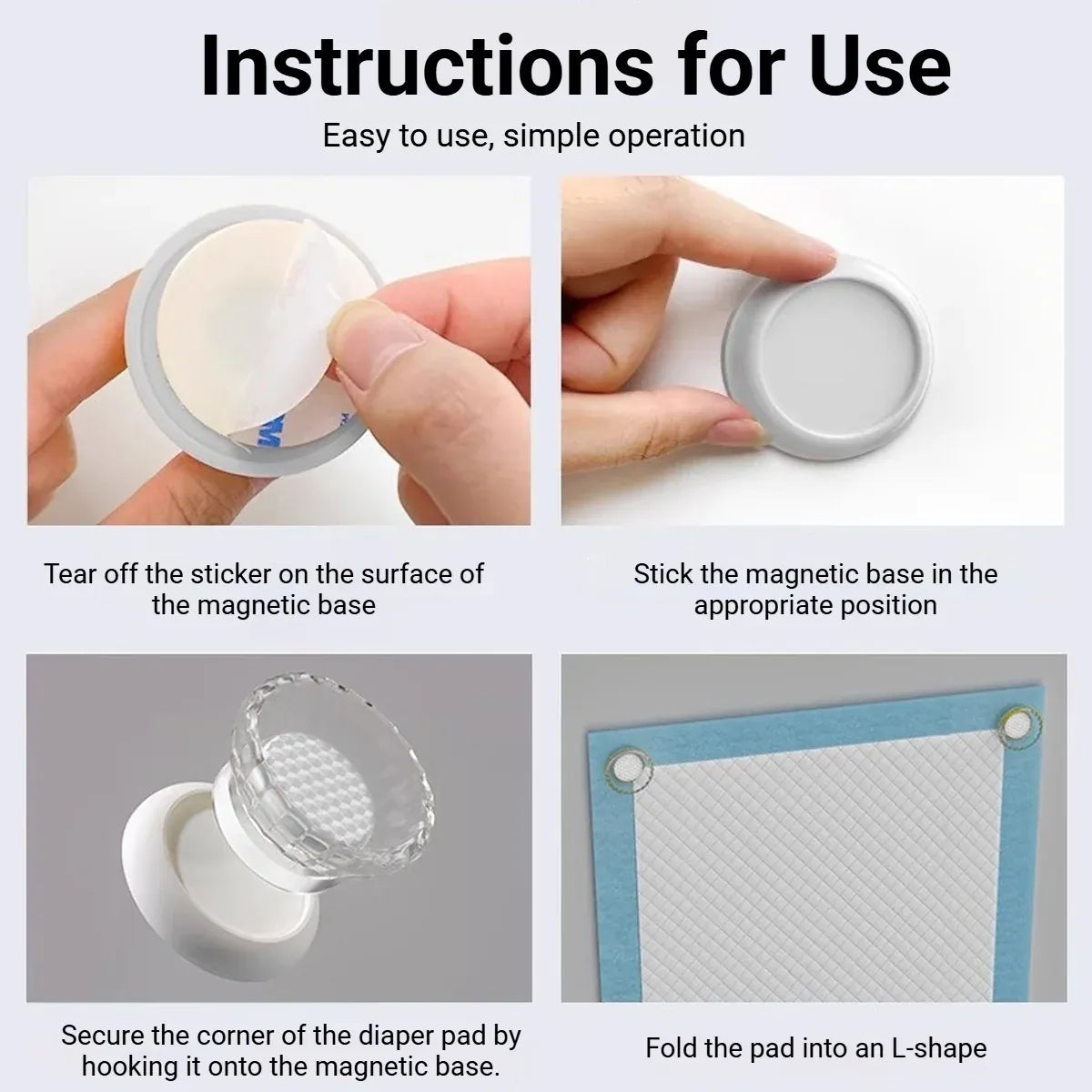 Instructions for Use

Easy to use, simple operation

Tear off the sticker on the surface of the magnetic base

Stick the magnetic base in the appropriate position

Secure the corner of the diaper pad by hooking it onto the magnetic base.

Fold the pad into an L-shape