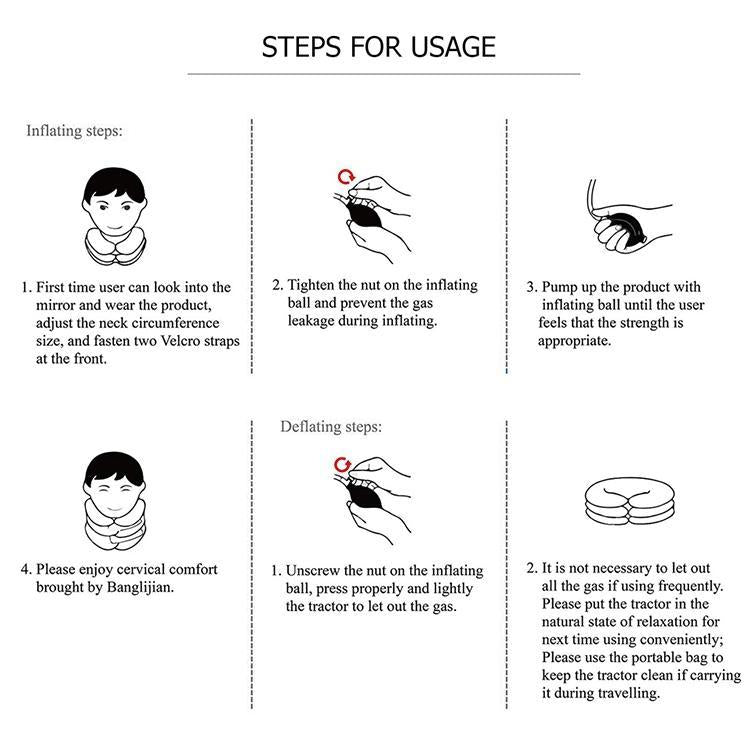 STEPS FOR USAGE

Inflating steps:

1. First time user can look into the mirror and wear the product, adjust the neck circumference size, and fasten two Velcro straps at the front.

2. Tighten the nut on the inflating ball and prevent the gas leakage during inflating.

3. Pump up the product with inflating ball until the user feels that the strength is appropriate.

4. Please enjoy cervical comfort brought by Banglijian.

Deflating steps:

1. Unscrew the nut on the inflating ball, press properly and lightly the tractor to let out the gas.

2. It is not necessary to let out all the gas if using frequently. Please put the tractor in the natural state of relaxation for next time using conveniently; Please use the portable bag to keep the tractor clean if carrying it during travelling.