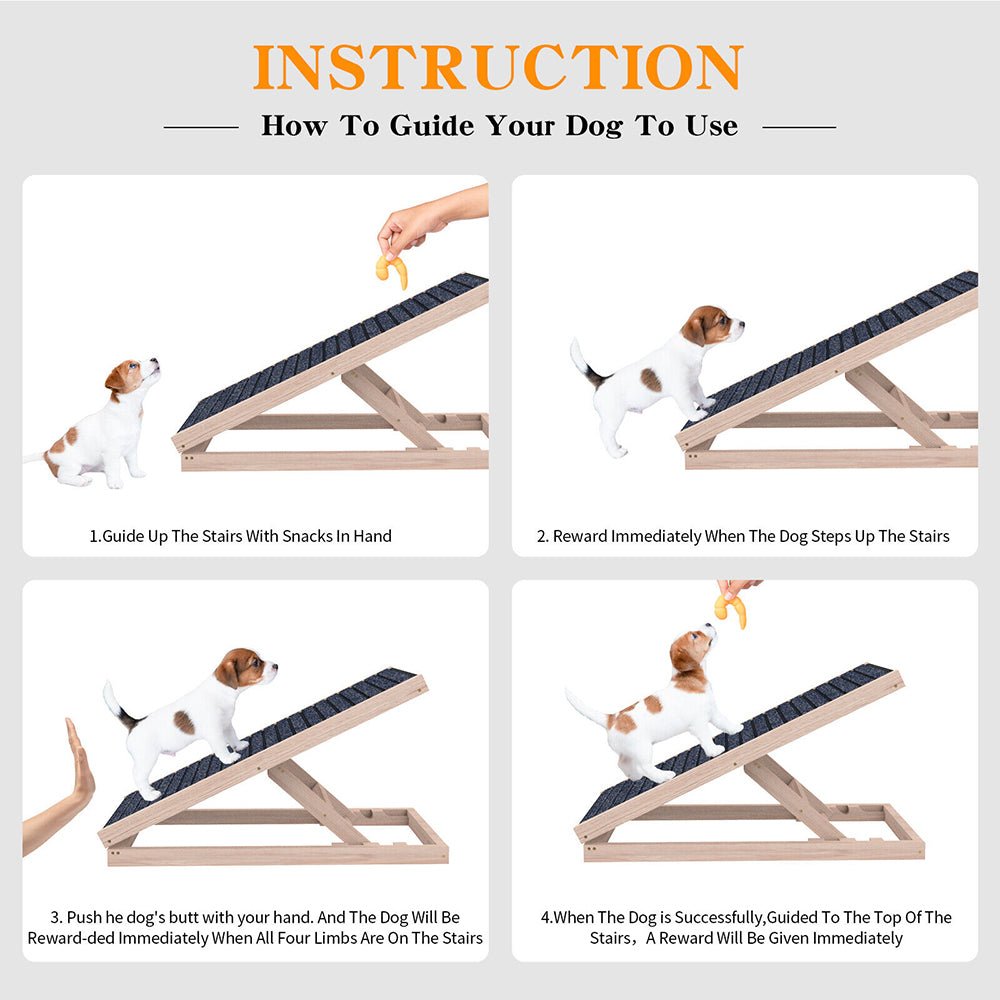 INSTRUCTION

How To Guide Your Dog To Use

1.Guide Up The Stairs With Snacks In Hand

2. Reward Immediately When The Dog Steps Up The Stairs

3. Push he dog's butt with your hand. And The Dog Will Be Reward-ded Immediately When All Four Limbs Are On The Stairs

4.When The Dog is Successfully,Guided To The Top Of The Stairs，A Reward Will Be Given Immediately