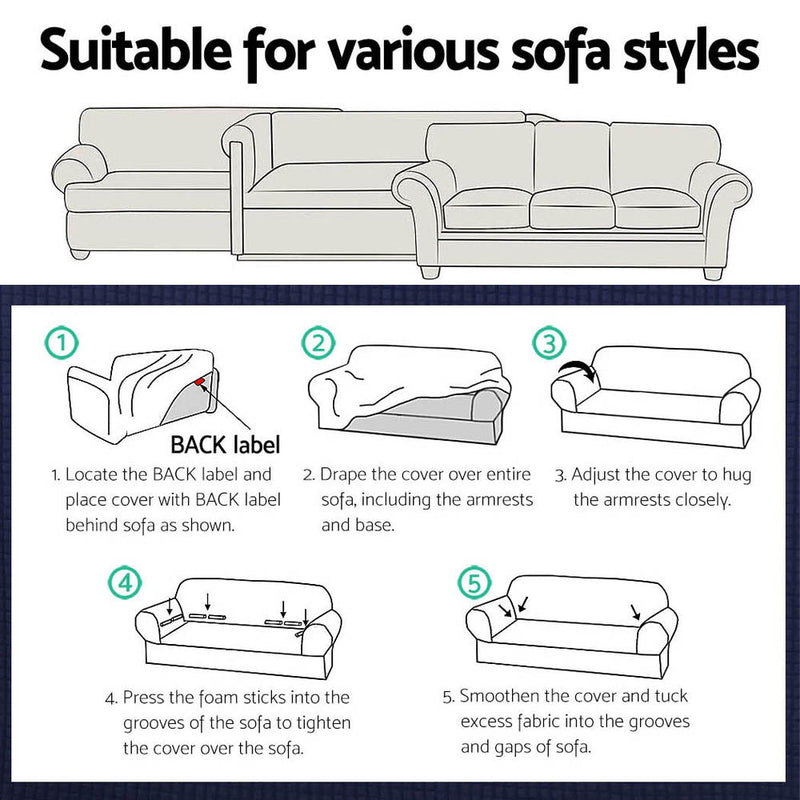 Suitable for various sofa styles

1

BACK label

1. Locate the BACK label and place cover with BACK label behind sofa as shown.

2

2. Drape the cover over entire sofa, including the armrests and base.

3

3. Adjust the cover to hug the armrests closely.

4

4. Press the foam sticks into the grooves of the sofa to tighten the cover over the sofa.

5

5. Smoothen the cover and tuck excess fabric into the grooves and gaps of sofa.