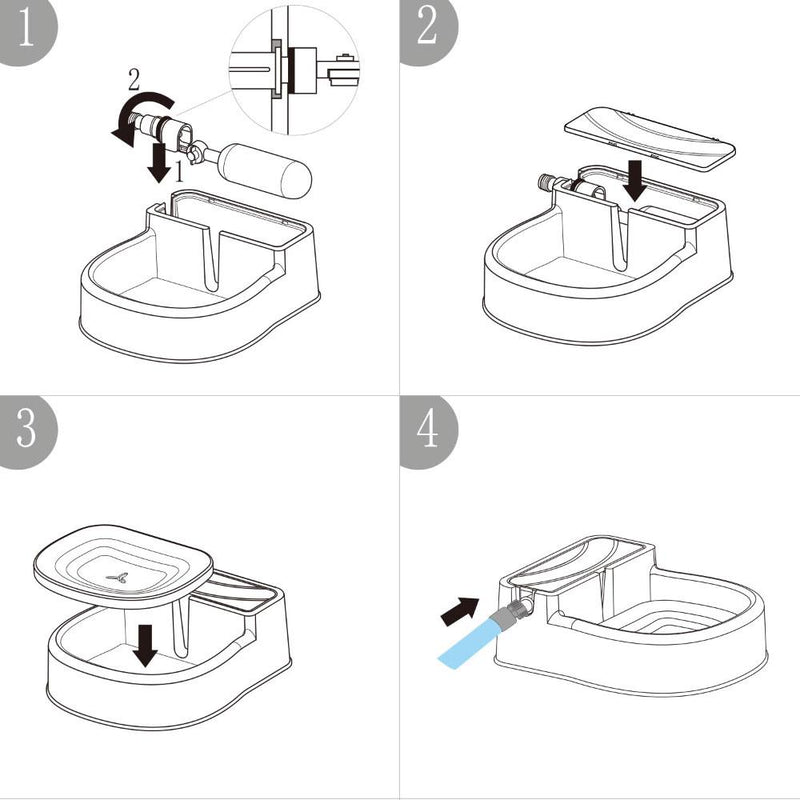 1

2

1

2

3

4