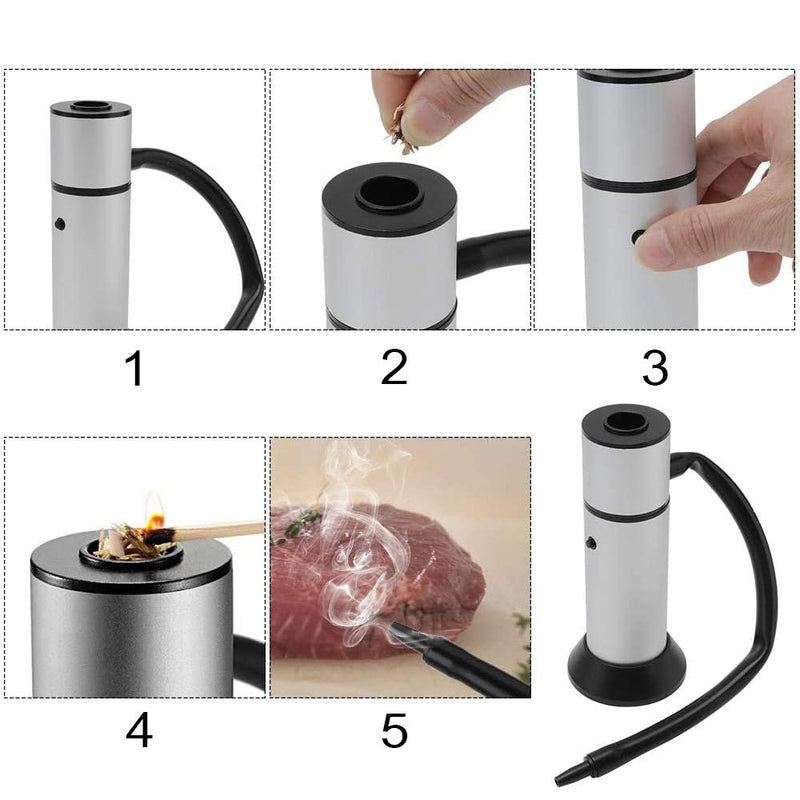 1

2

3

4

5