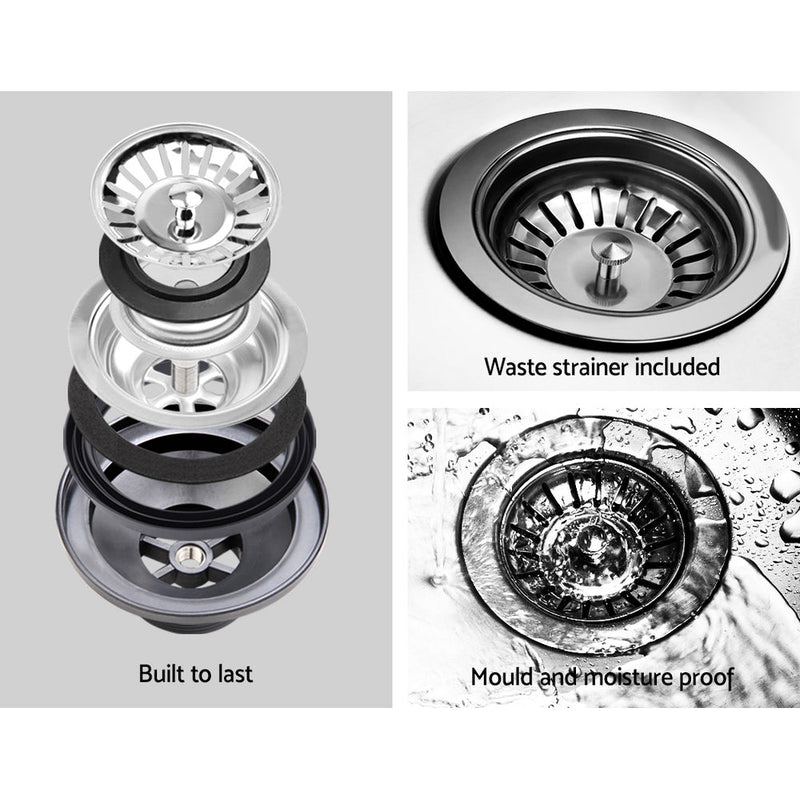 Built to last

Waste strainer included

Mould and moisture proof