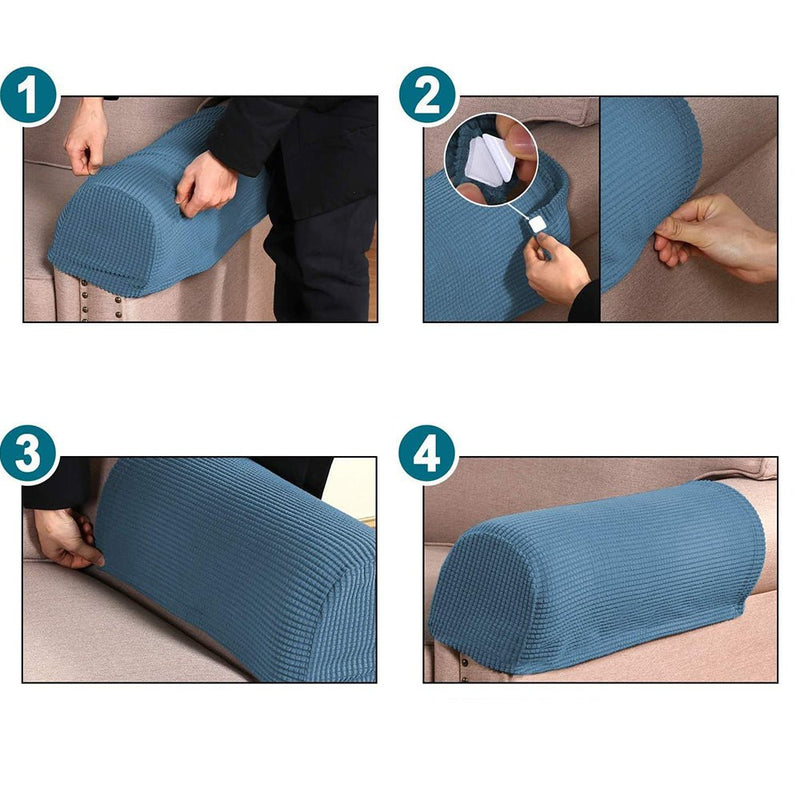 1

2

3

4