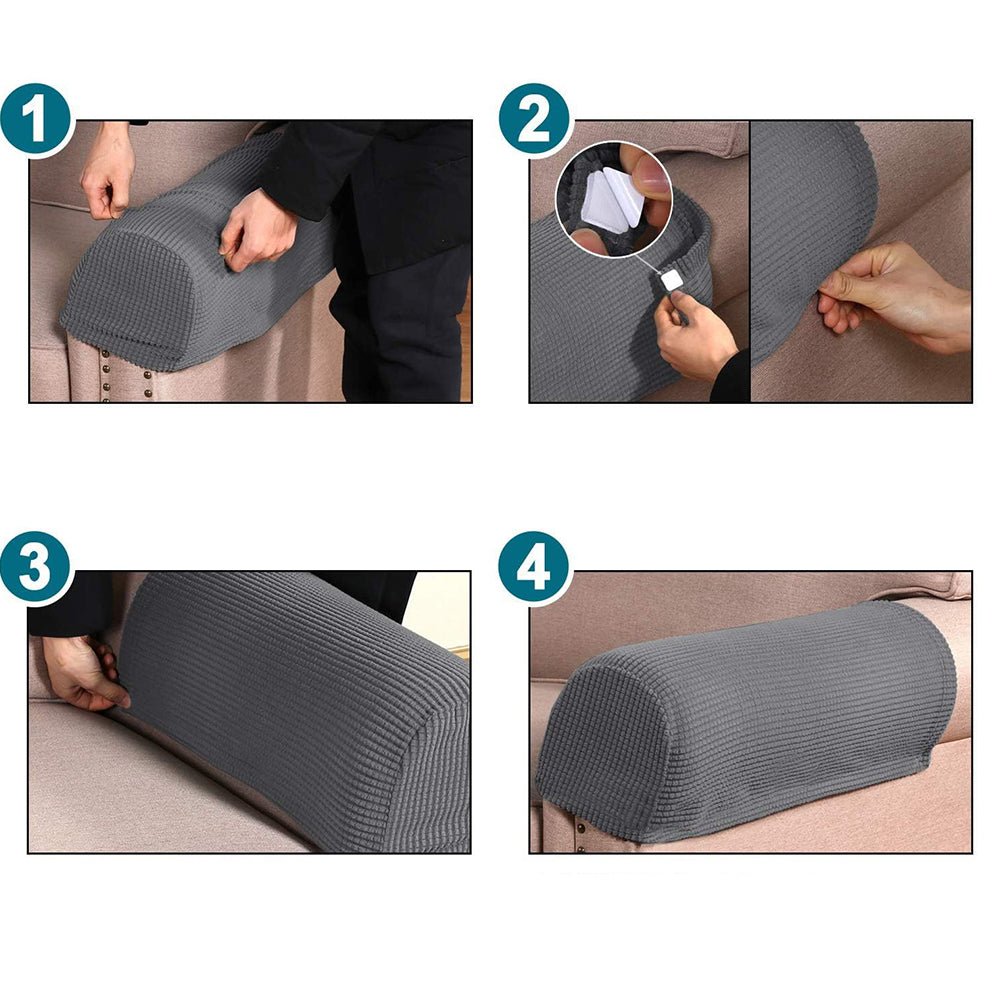 1

2

3

4