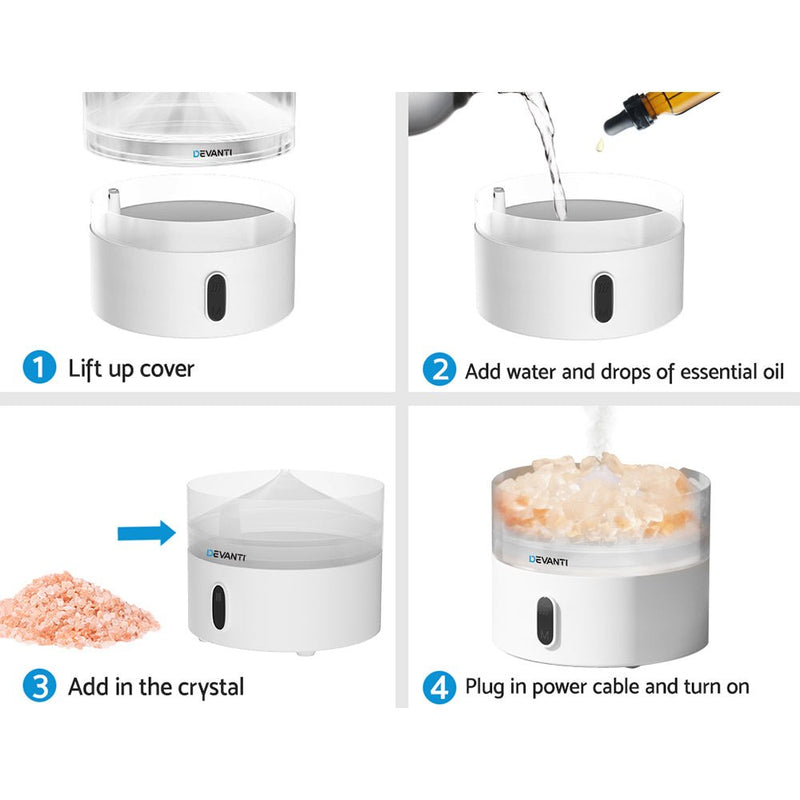 DEVANTI

1 Lift up cover

2 Add water and drops of essential oil

DEVANTI

3 Add in the crystal

DEVANTI

4 Plug in power cable and turn on