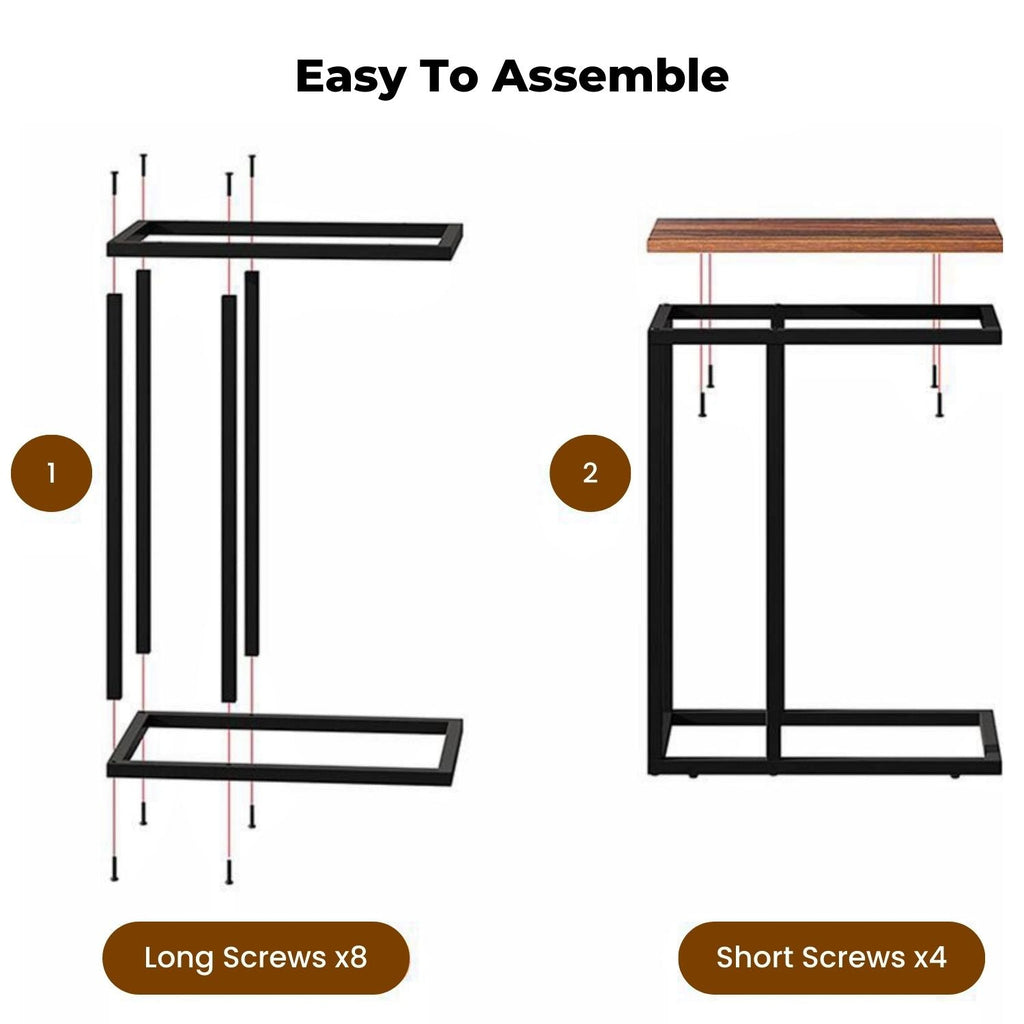 Easy To Assemble

1

2

Long Screws x8

Short Screws x4