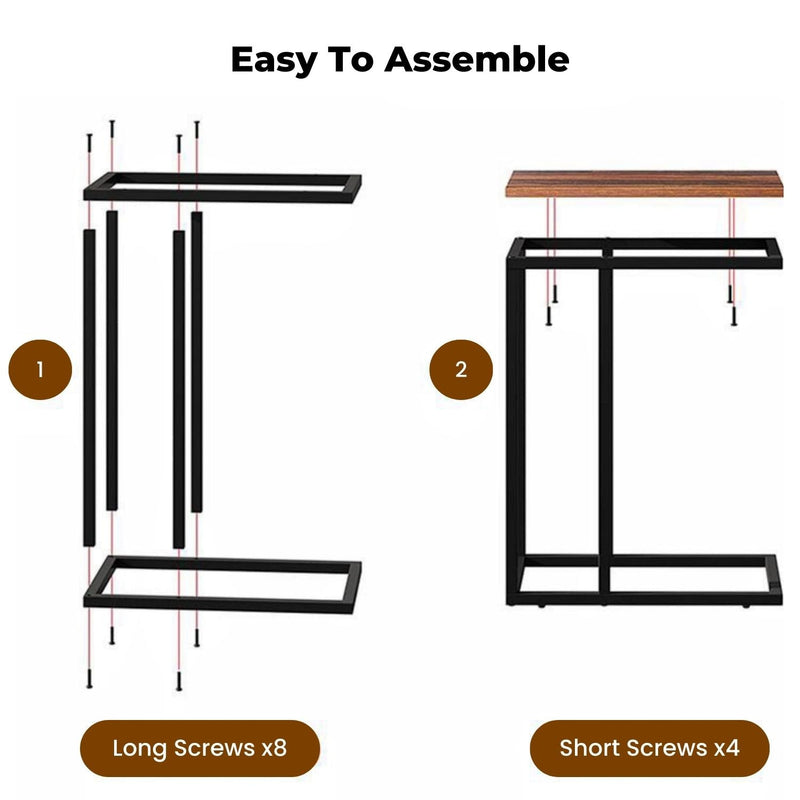 Easy To Assemble

1

2

Long Screws x8

Short Screws x4