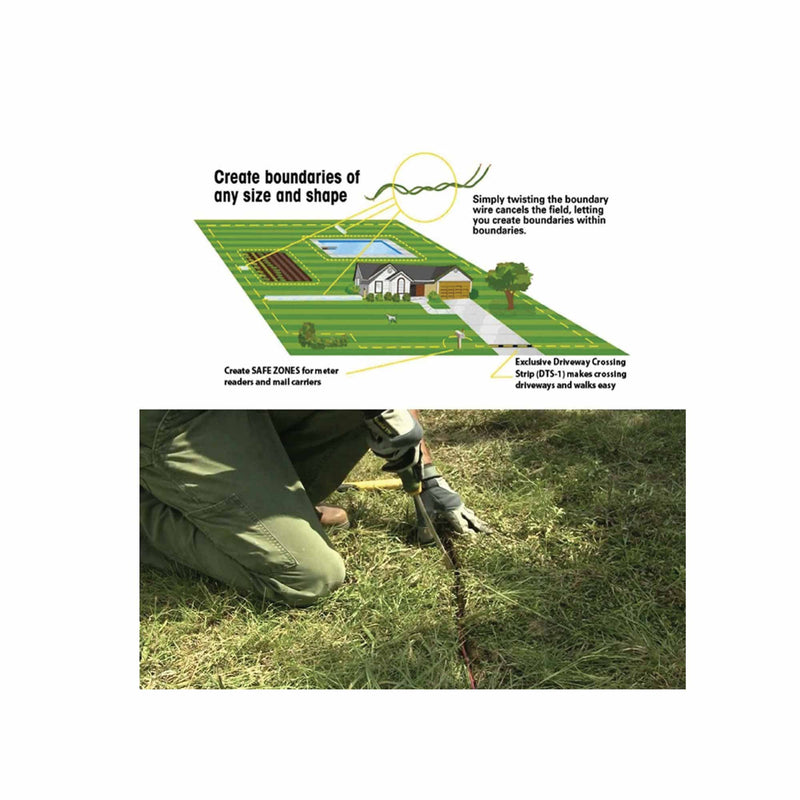 Create boundaries of any size and shape

Simply twisting the boundary wire cancels the field, letting you create boundaries within boundaries.

Create SAFE ZONES for meter readers and mail carriers

Exclusive Driveway Crossing Strip (DTS-1) makes crossing driveways and walks easy