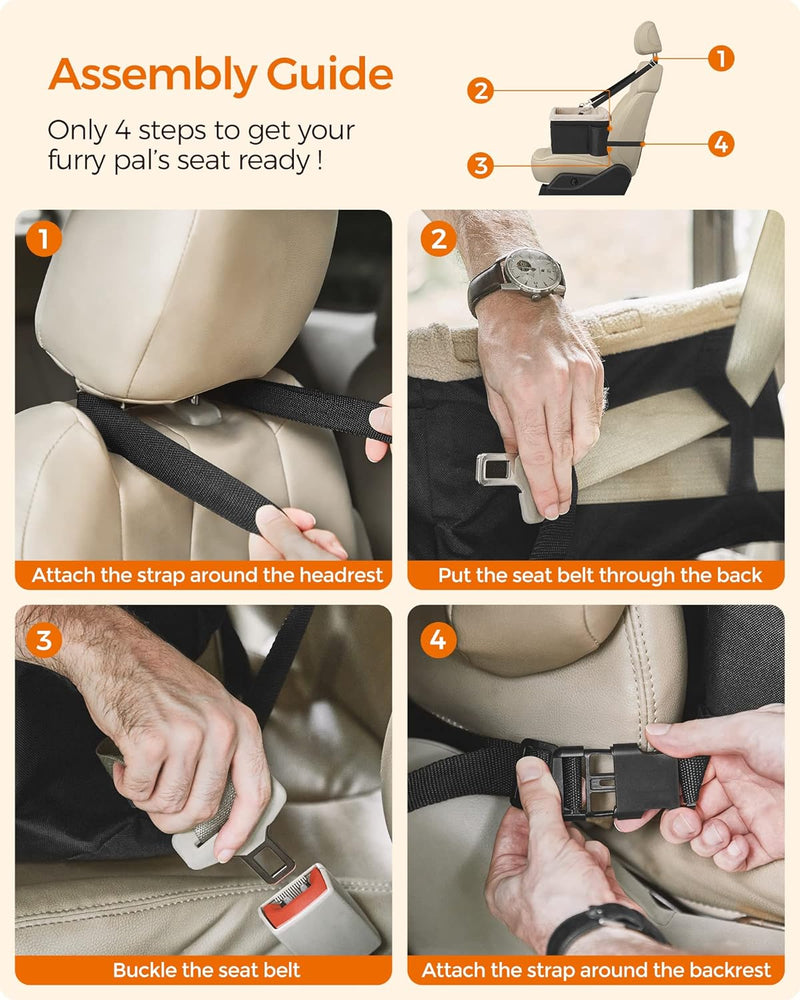 Assembly Guide

Only 4 steps to get your furry pal's seat ready !

1
2
3
4

1
Attach the strap around the headrest

2
Put the seat belt through the back

3
Buckle the seat belt

4
Attach the strap around the backrest