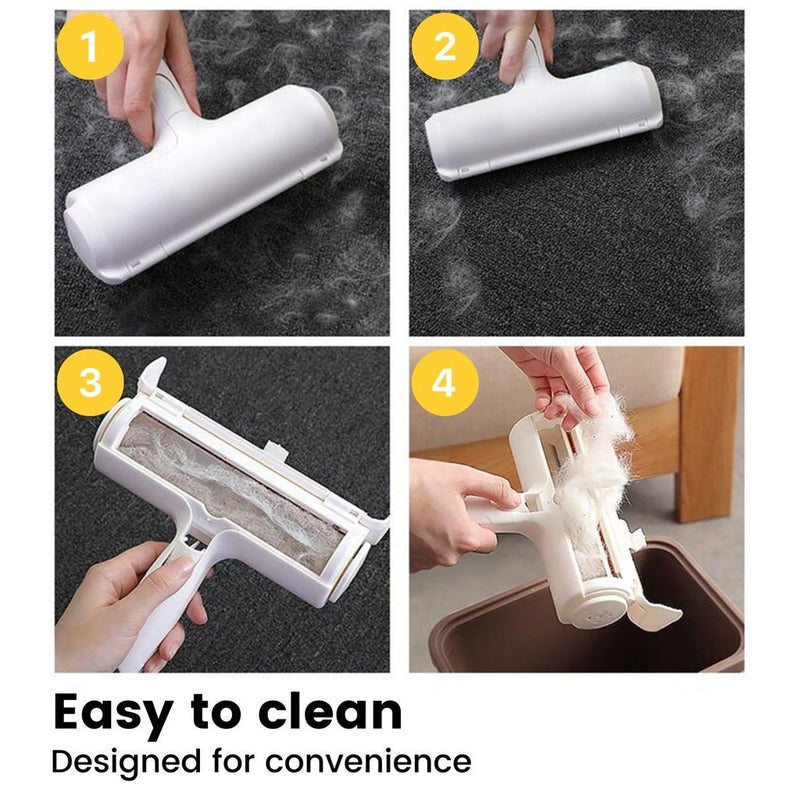 1

2

3

4

Easy to clean

Designed for convenience