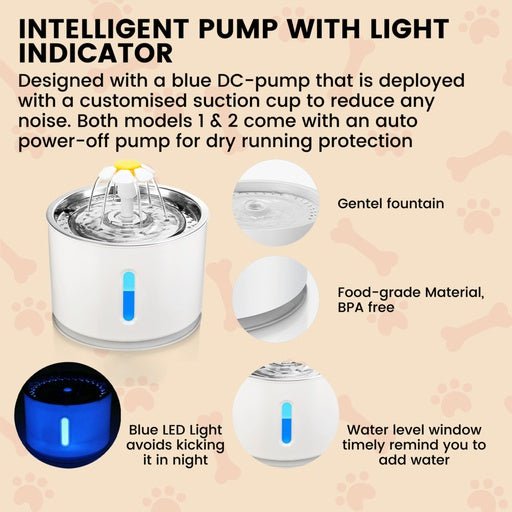 INTELLIGENT PUMP WITH LIGHT INDICATOR

Designed with a blue DC-pump that is deployed with a customised suction cup to reduce any noise. Both models 1 & 2 come with an auto power-off pump for dry running protection

Gentel fountain

Food-grade Material, BPA free

Blue LED Light avoids kicking it in night

Water level window timely remind you to add water