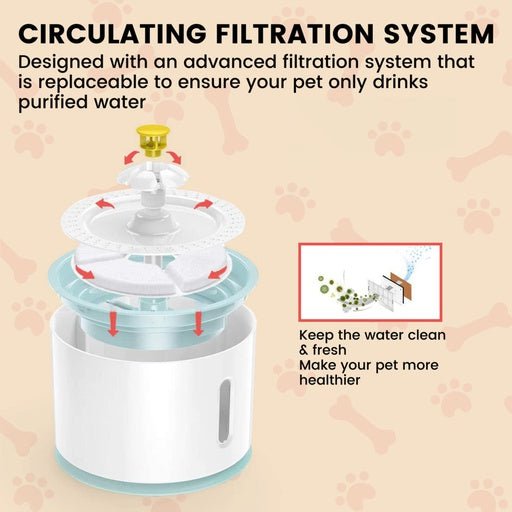 CIRCULATING FILTRATION SYSTEM

Designed with an advanced filtration system that is replaceable to ensure your pet only drinks purified water

Keep the water clean & fresh
Make your pet more healthier