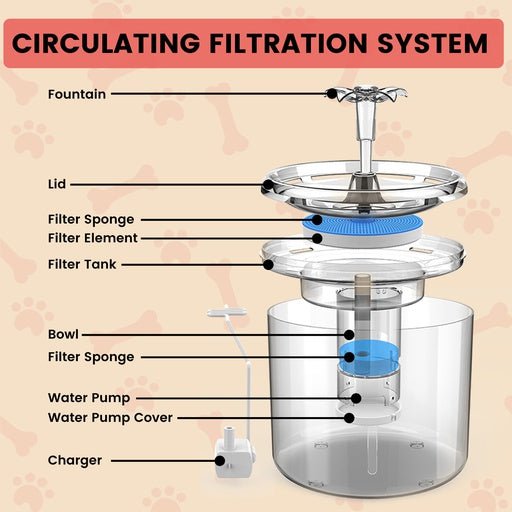 CIRCULATING FILTRATION SYSTEM

Fountain

Lid

Filter Sponge

Filter Element

Filter Tank

Bowl

Filter Sponge

Water Pump

Water Pump Cover

Charger