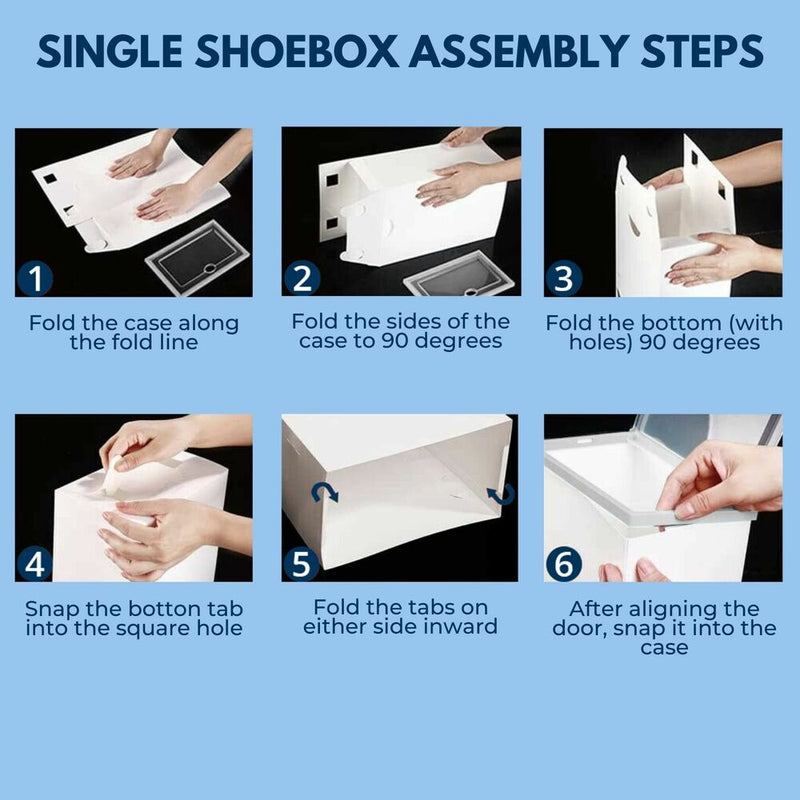 SINGLE SHOEBOX ASSEMBLY STEPS

1
Fold the case along the fold line

2
Fold the sides of the case to 90 degrees

3
Fold the bottom (with holes) 90 degrees

4
Snap the botton tab into the square hole

5
Fold the tabs on either side inward

6
After aligning the door, snap it into the case